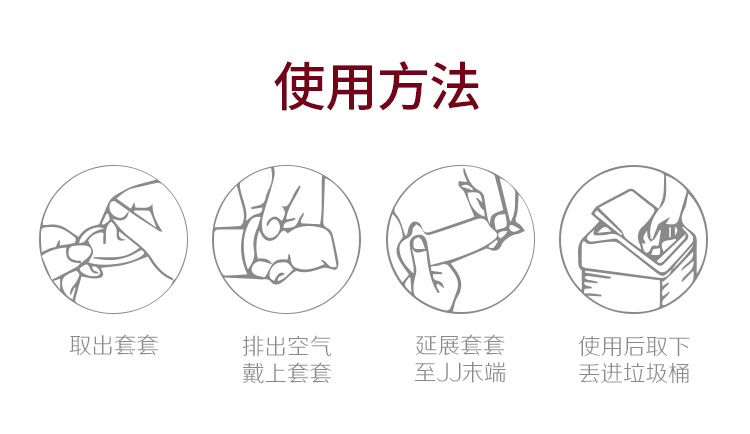 使用方法

取出套套

排出空气
戴上套套

延展套套
至JJ末端

使用后取下
丢进垃圾桶