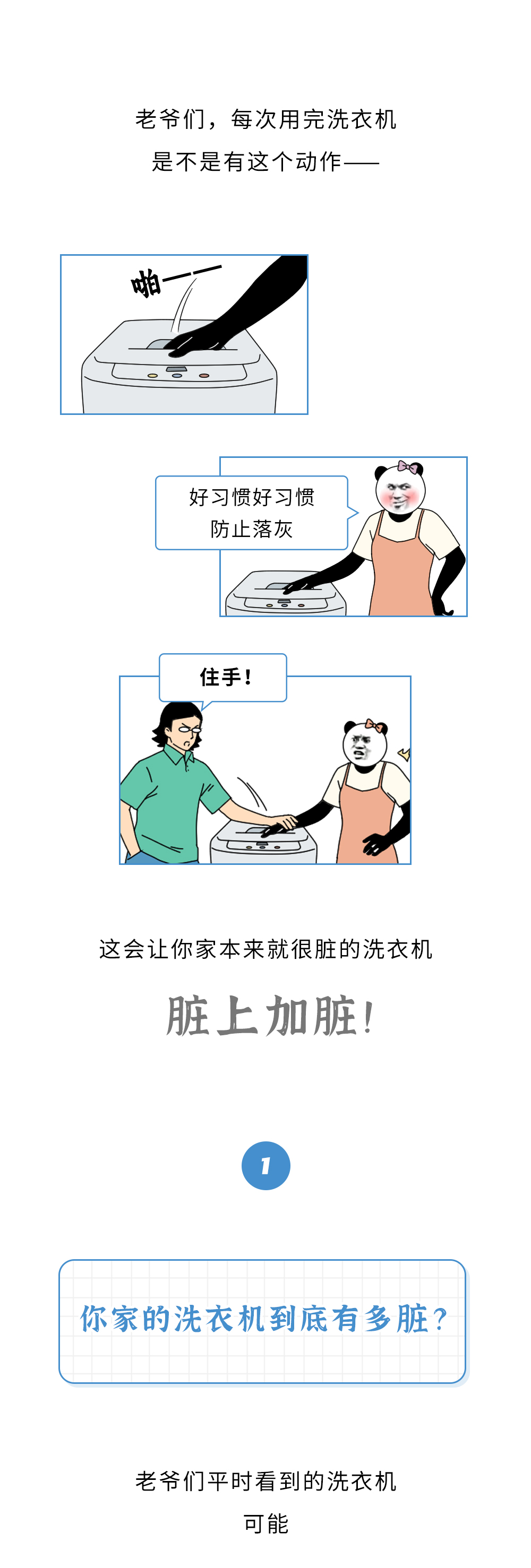 老爷们，每次用完洗衣机
是不是有这个动作——

啪——

好习惯好习惯
防止落灰

住手！

这会让你家本来就很脏的洗衣机

脏上加脏！

1

你家的洗衣机到底有多脏？

老爷们平时看到的洗衣机
可能