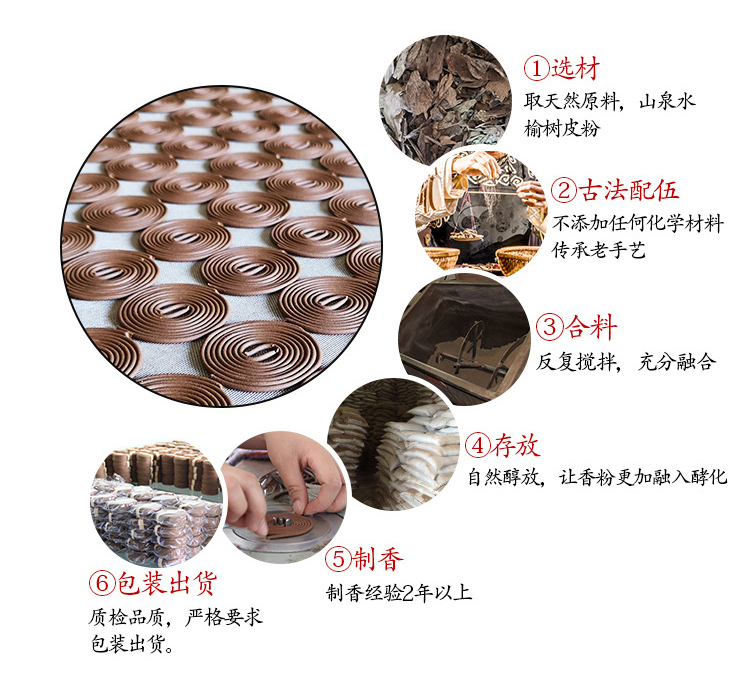 ①选材
取天然原料，山泉水
榆树皮粉

②古法配伍
不添加任何化学材料
传承老手艺

③合料
反复搅拌，充分融合

④存放
自然醇放，让香粉更加融入酵化

⑤制香
制香经验2年以上

⑥包装出货
质检品质，严格要求
包装出货。