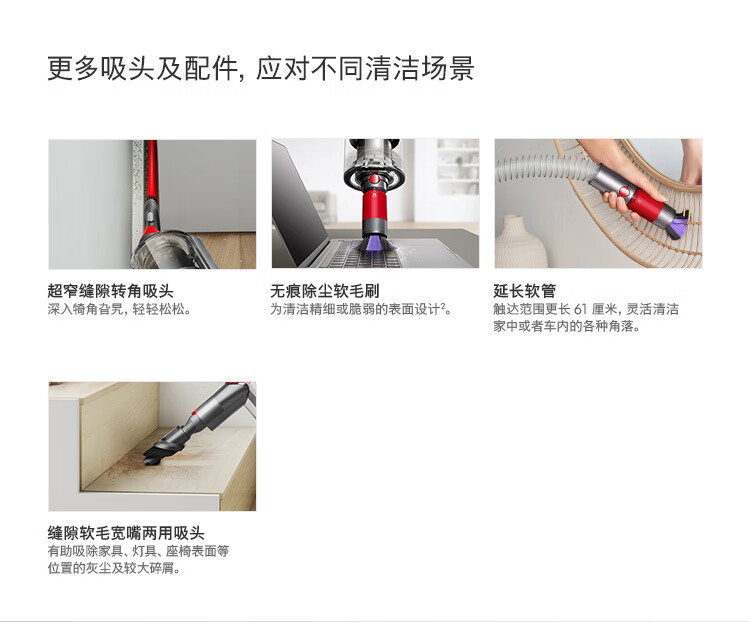 更多吸头及配件，应对不同清洁场景

超窄缝隙转角吸头
深入犄角旮旯，轻轻松松。

无痕除尘软毛刷
为清洁精细或脆弱的表面设计$^2$。

延长软管
触达范围更长 61 厘米，灵活清洁家中或者车内的各种角落。

缝隙软毛宽嘴两用吸头
有助吸除家具、灯具、座椅表面等位置的灰尘及较大碎屑。