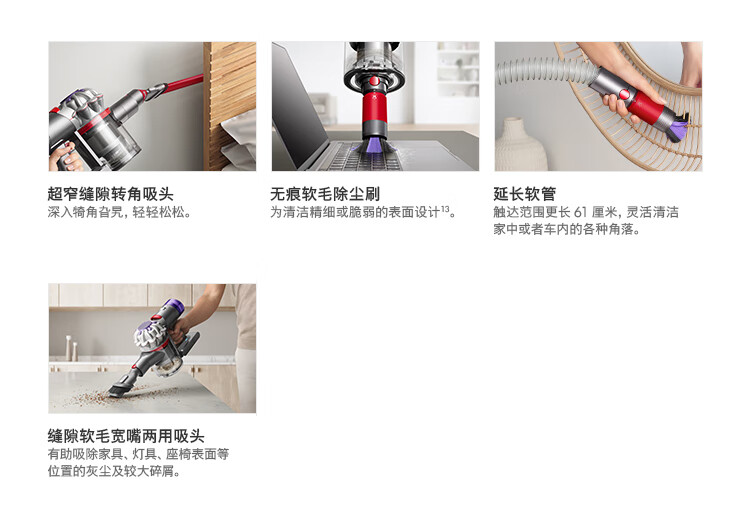 超窄缝隙转角吸头
深入犄角旮旯，轻轻松松。

无痕软毛除尘刷
为清洁精细或脆弱的表面设计$^{13}$。

延长软管
触达范围更长 61 厘米，灵活清洁家中或者车内的各种角落。

缝隙软毛宽嘴两用吸头
有助吸除家具、灯具、座椅表面等位置的灰尘及较大碎屑。