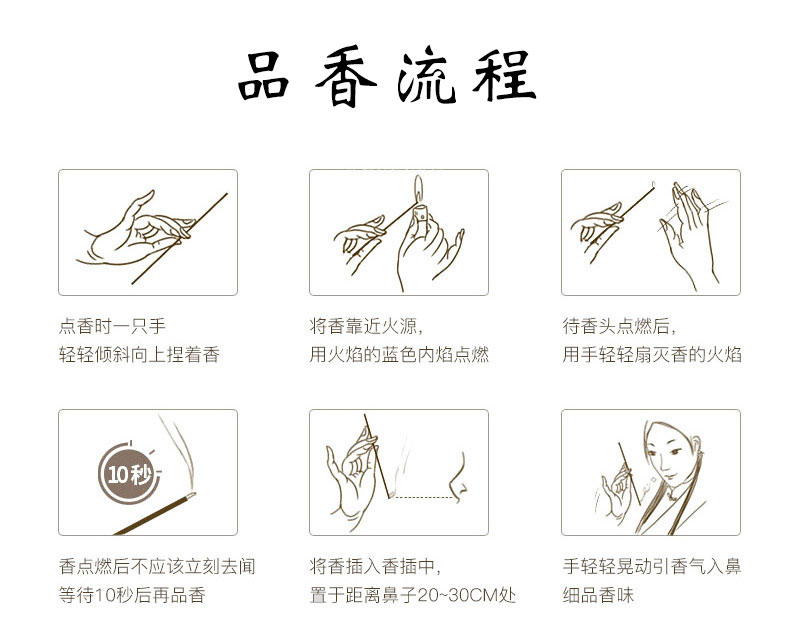 品香流程

点香时一只手
轻轻倾斜向上捏着香

将香靠近火源，
用火焰的蓝色内焰点燃

待香头点燃后，
用手轻轻扇灭香的火焰

10秒

香点燃后不应该立刻去闻
等待10秒后再品香

将香插入香插中，
置于距离鼻子20~30CM处

手轻轻晃动引香气入鼻
细品香味