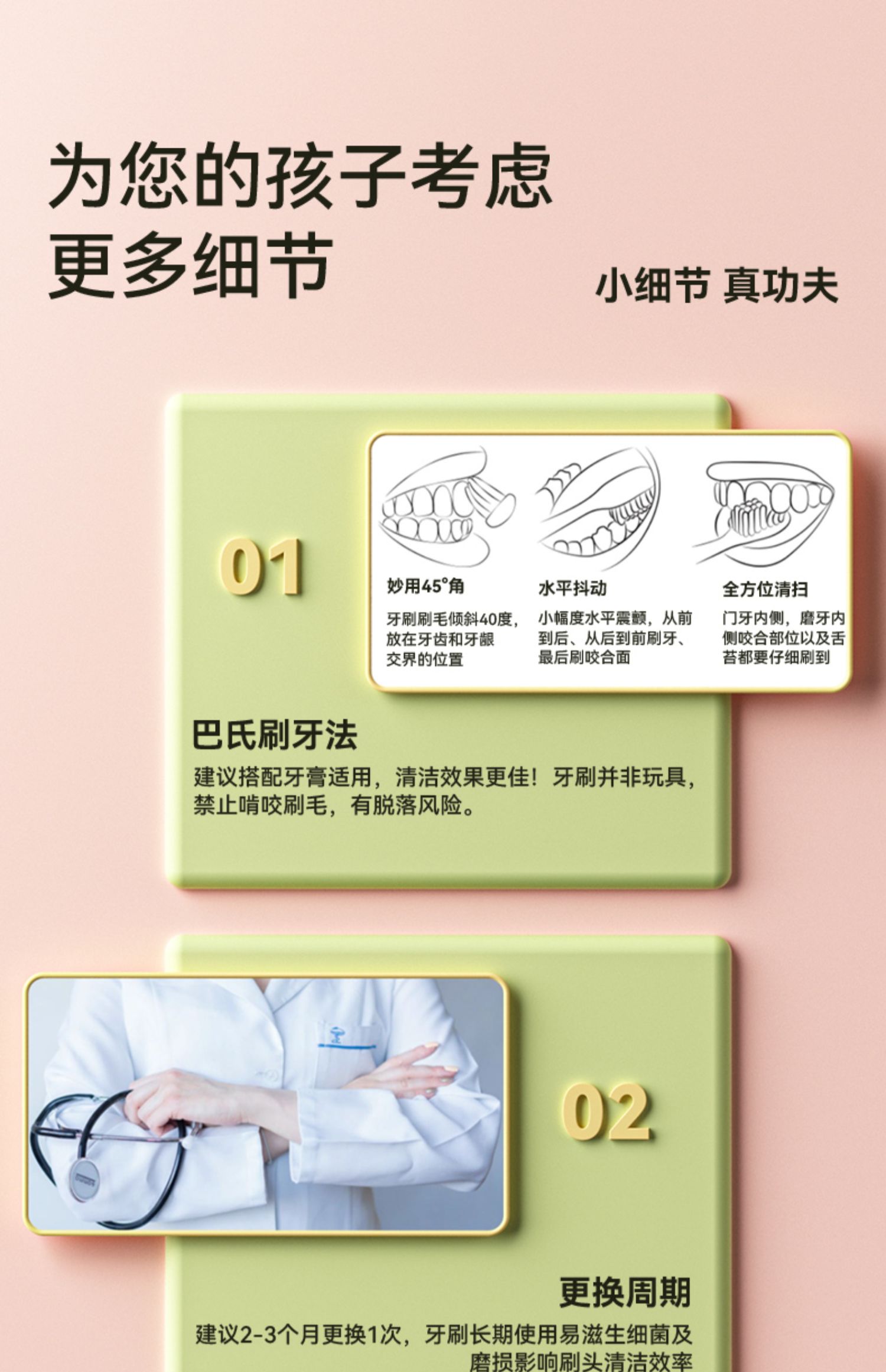 为您的孩子考虑
更多细节

小细节 真功夫

01

妙用45°角
牙刷刷毛倾斜40度，放在牙齿和牙龈交界的位置

水平抖动
小幅度水平震颤，从前到后、从后到前刷牙、最后刷咬合面

全方位清扫
门牙内侧，磨牙内侧咬合部位以及舌苔都要仔细刷到

巴氏刷牙法
建议搭配牙膏适用，清洁效果更佳！牙刷并非玩具，禁止啃咬刷毛，有脱落风险。

02

更换周期
建议2-3个月更换1次，牙刷长期使用易滋生细菌及磨损影响刷头清洁效率