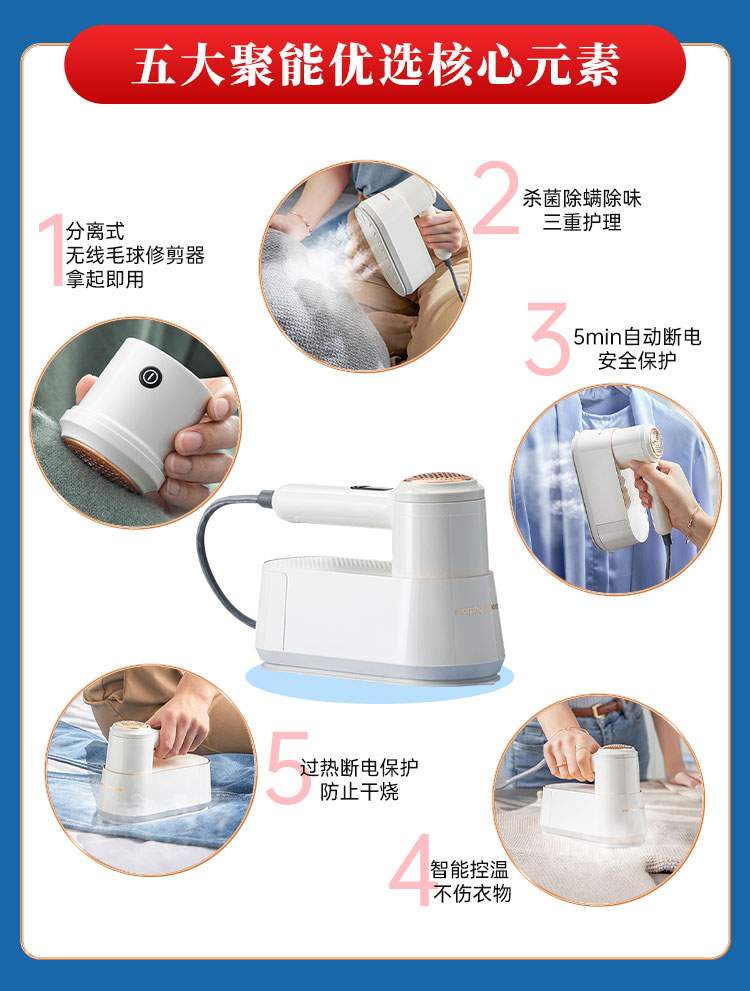 五大聚能优选核心元素

1 分离式
无线毛球修剪器
拿起即用

2 杀菌除螨除味
三重护理

3 5min自动断电
安全保护

5 过热断电保护
防止干烧

4 智能控温
不伤衣物