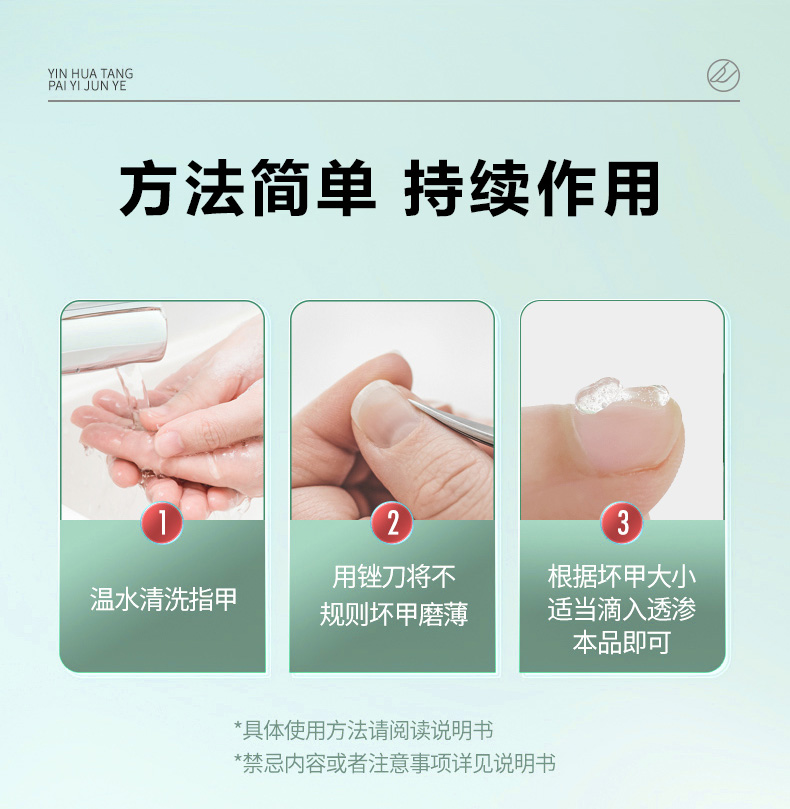 YIN HUA TANG
PAI YI JUN YE

方法简单 持续作用

1
温水清洗指甲

2
用锉刀将不规则坏甲磨薄

3
根据坏甲大小适当滴入透渗本品即可

*具体使用方法请阅读说明书
*禁忌内容或者注意事项详见说明书