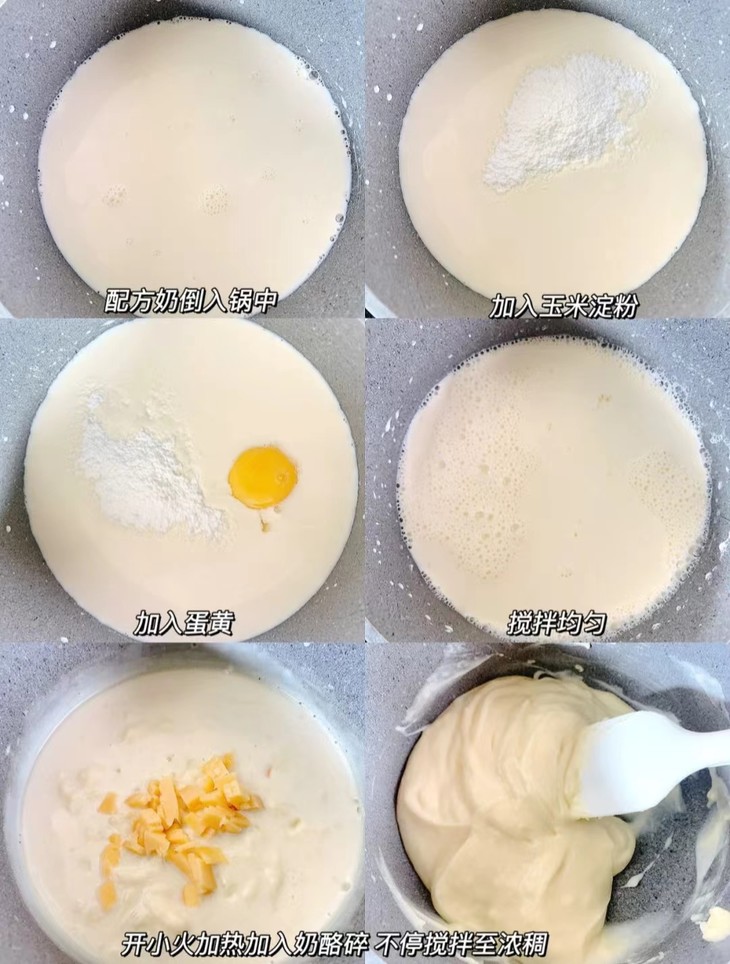 配方奶倒入锅中

加入玉米淀粉

加入蛋黄

搅拌均匀

开小火加热加入奶酪碎 不停搅拌至浓稠