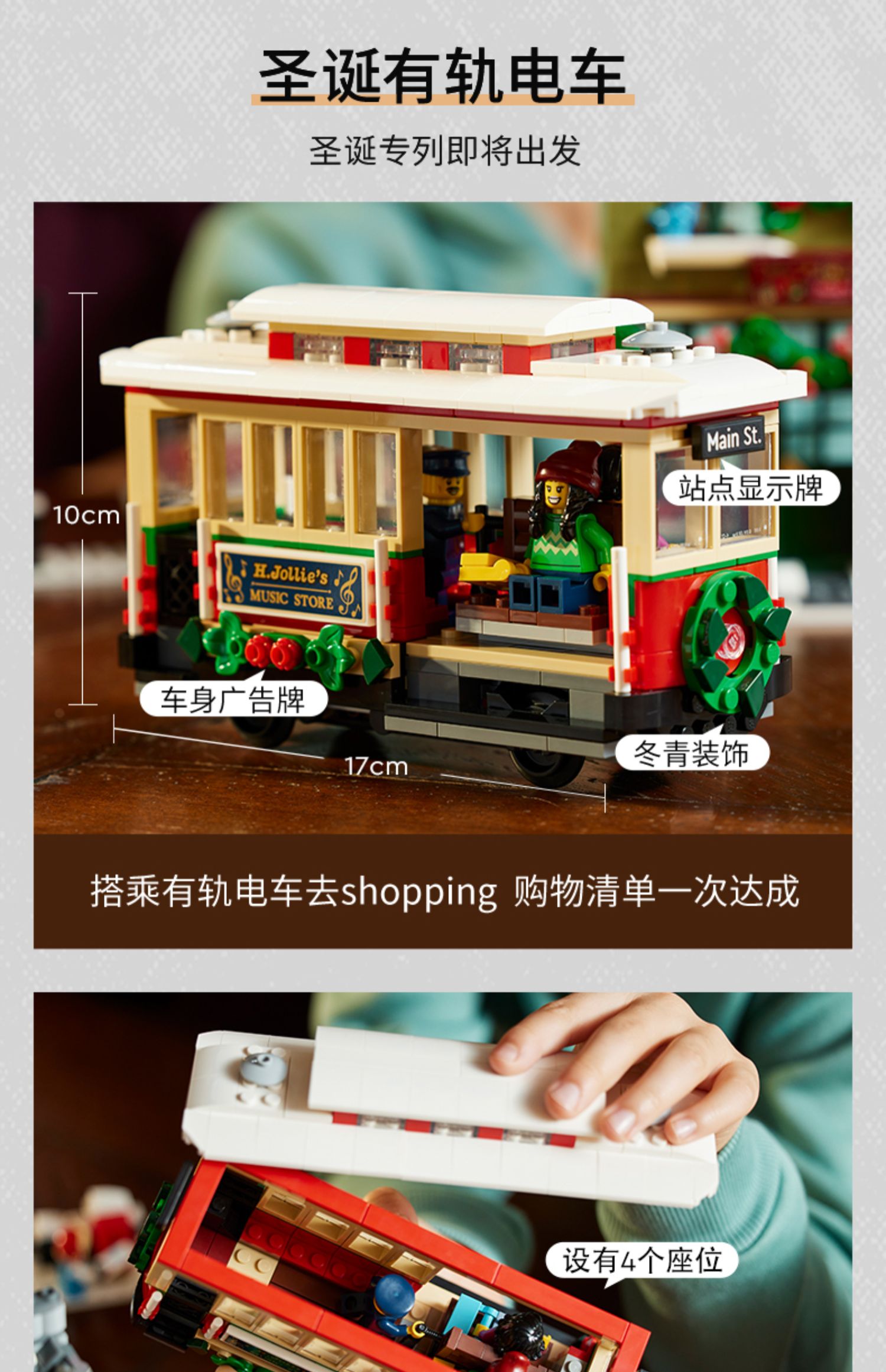 圣诞有轨电车

圣诞专列即将出发

10cm

Main St.

站点显示牌

H.Jollie's MUSIC STORE

车身广告牌

17cm

冬青装饰

搭乘有轨电车去shopping 购物清单一次达成

设有4个座位