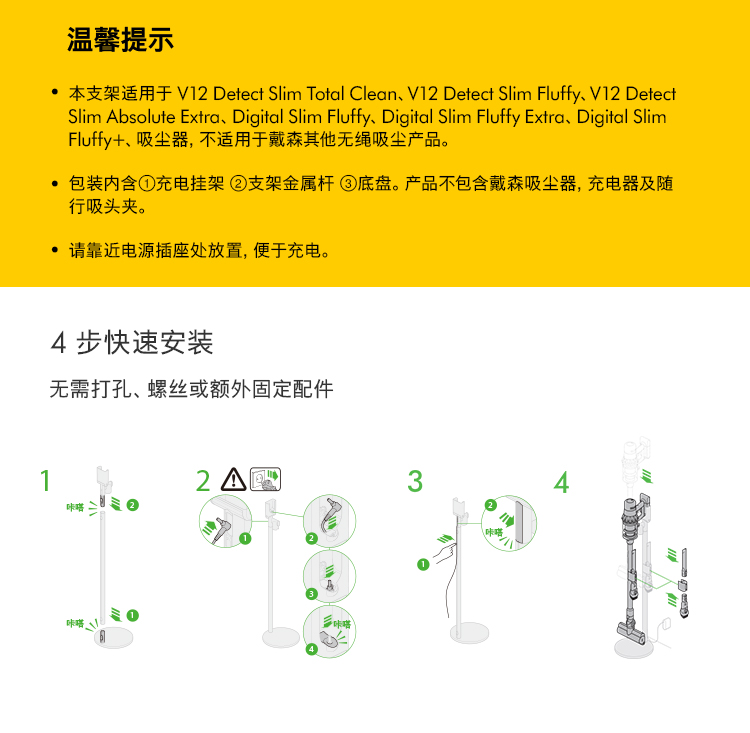 温馨提示

• 本支架适用于 V12 Detect Slim Total Clean、V12 Detect Slim Fluffy、V12 Detect Slim Absolute Extra、Digital Slim Fluffy、Digital Slim Fluffy Extra、Digital Slim Fluffy+、吸尘器, 不适用于戴森其他无绳吸尘产品。

• 包装内含①充电挂架 ②支架金属杆 ③底盘。产品不包含戴森吸尘器, 充电器及随行吸头夹。

• 请靠近电源插座处放置, 便于充电。

4 步快速安装

无需打孔、螺丝或额外固定配件

1

咔嗒

2

咔嗒

1

2

1

2

3

4

咔嗒

3

2

咔嗒

1

4