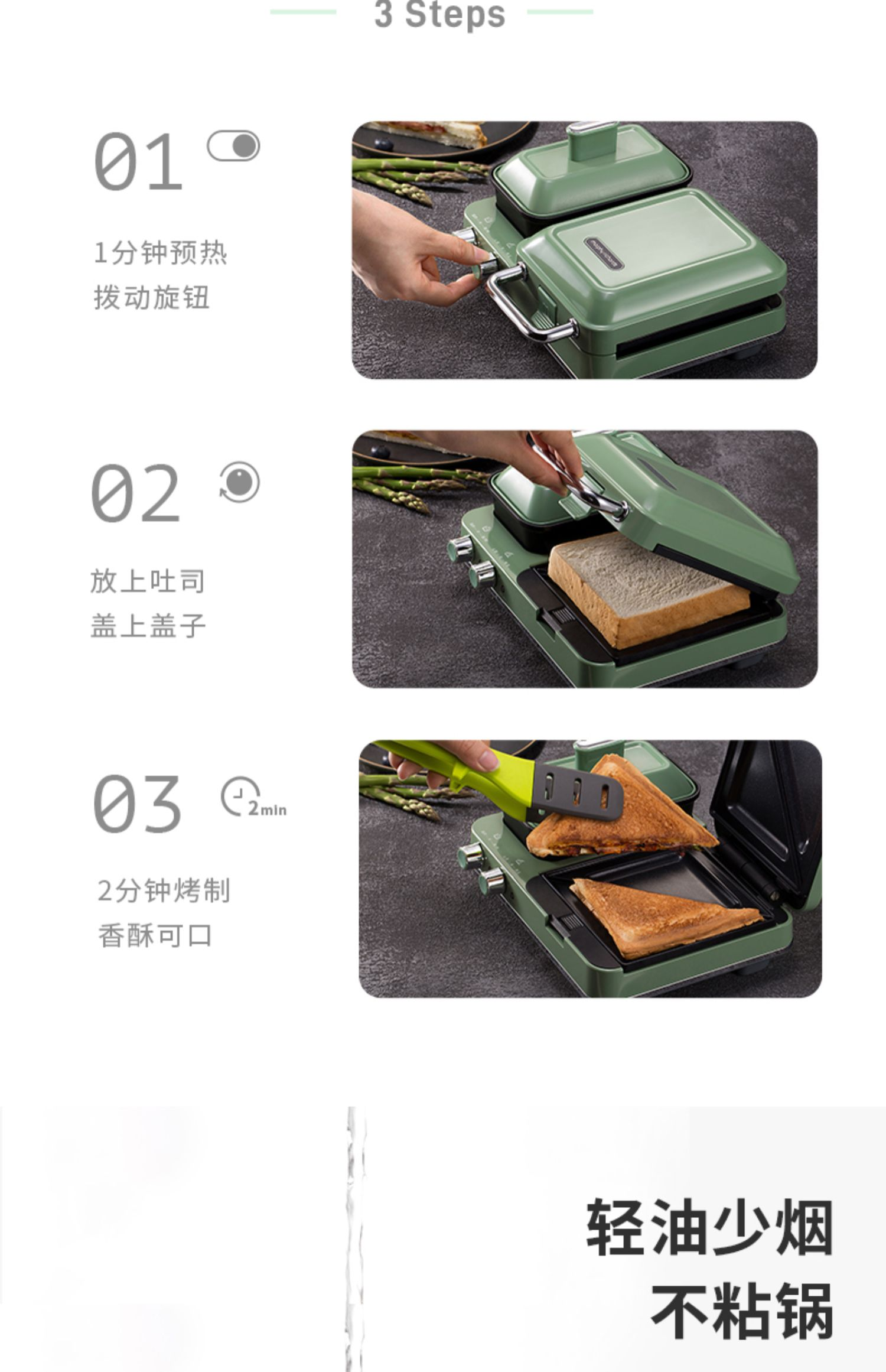 3 Steps

01

1分钟预热
拨动旋钮

02

放上吐司
盖上盖子

03 2min

2分钟烤制
香酥可口

轻油少烟
不粘锅