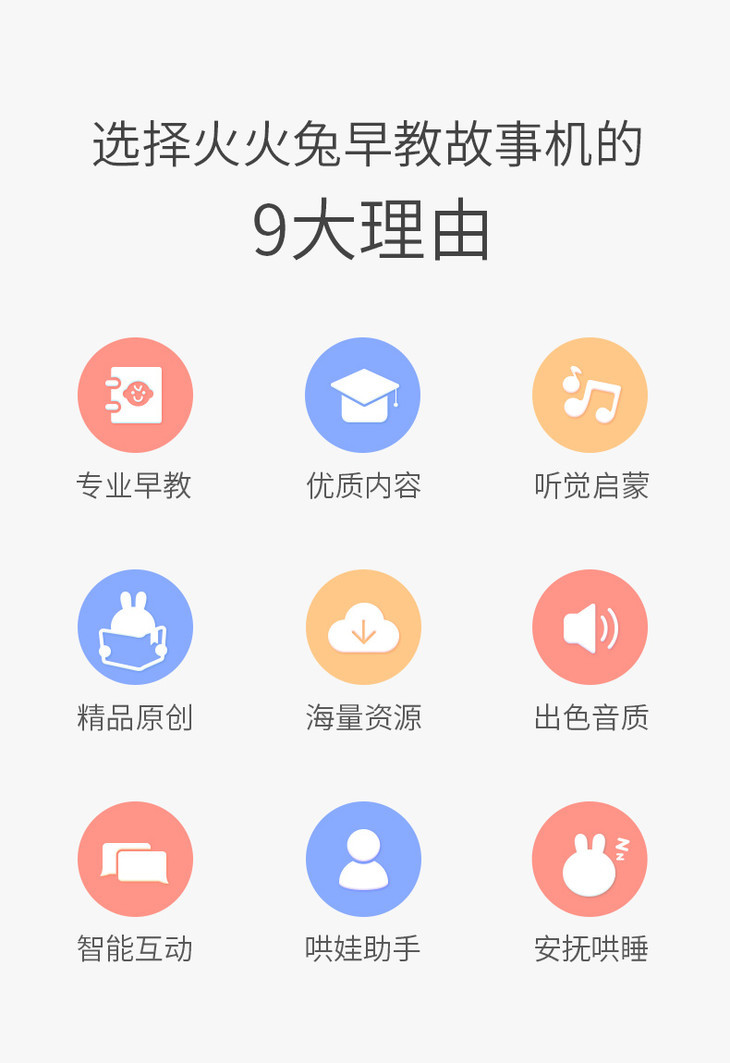 选择火火兔早教故事机的

9大理由

专业早教

优质内容

听觉启蒙

精品原创

海量资源

出色音质

智能互动

哄娃助手

安抚哄睡