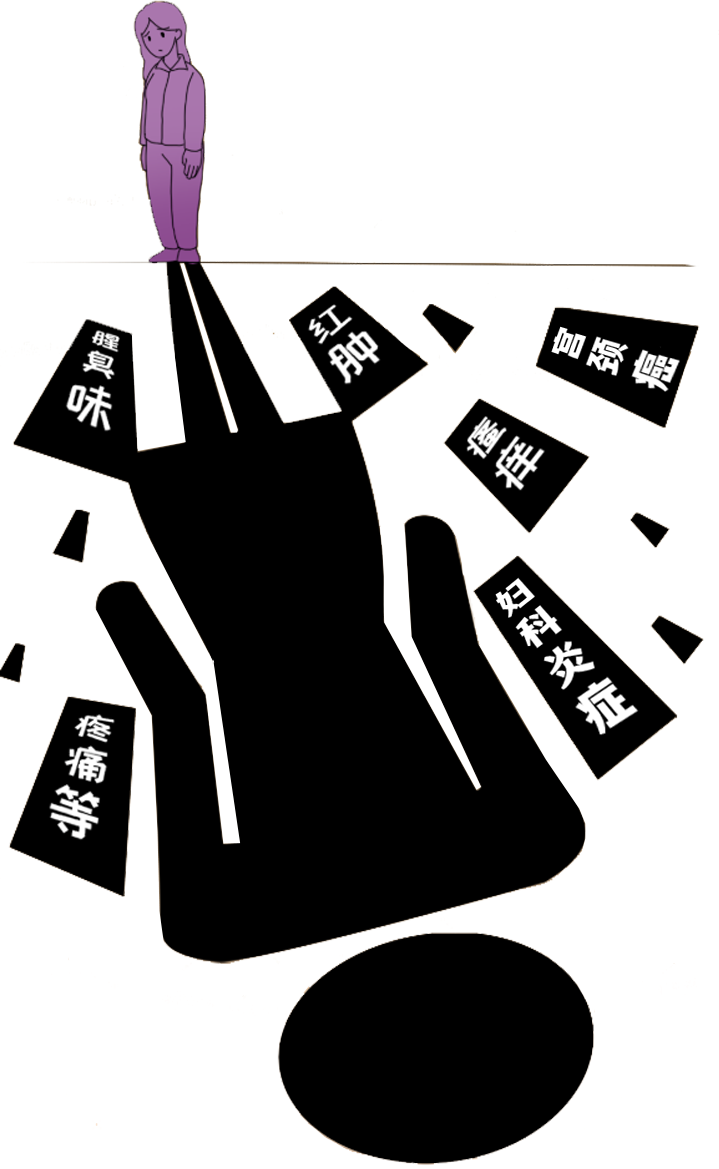 腥臭味

红肿

宫颈癌

瘙痒

妇科炎症

疼痛等