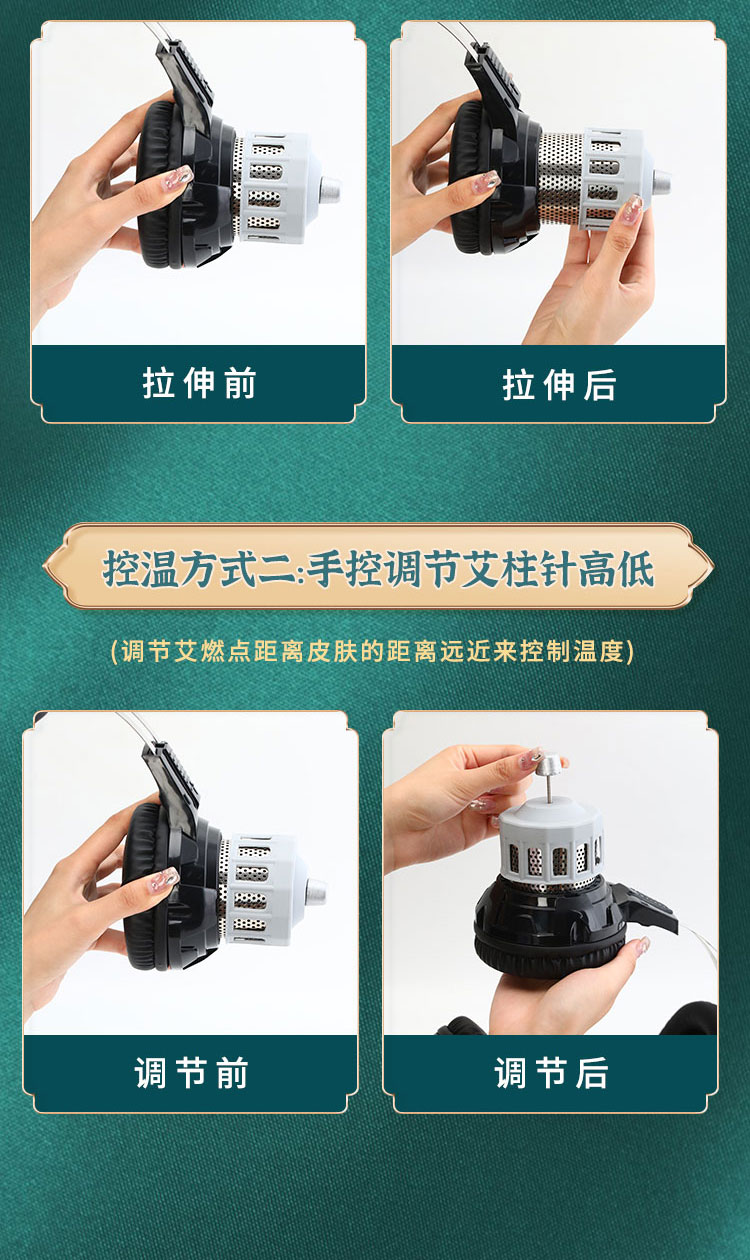 拉伸前

拉伸后

控温方式二:手控调节艾柱针高低

(调节艾燃点距离皮肤的距离远近来控制温度)

调节前

调节后