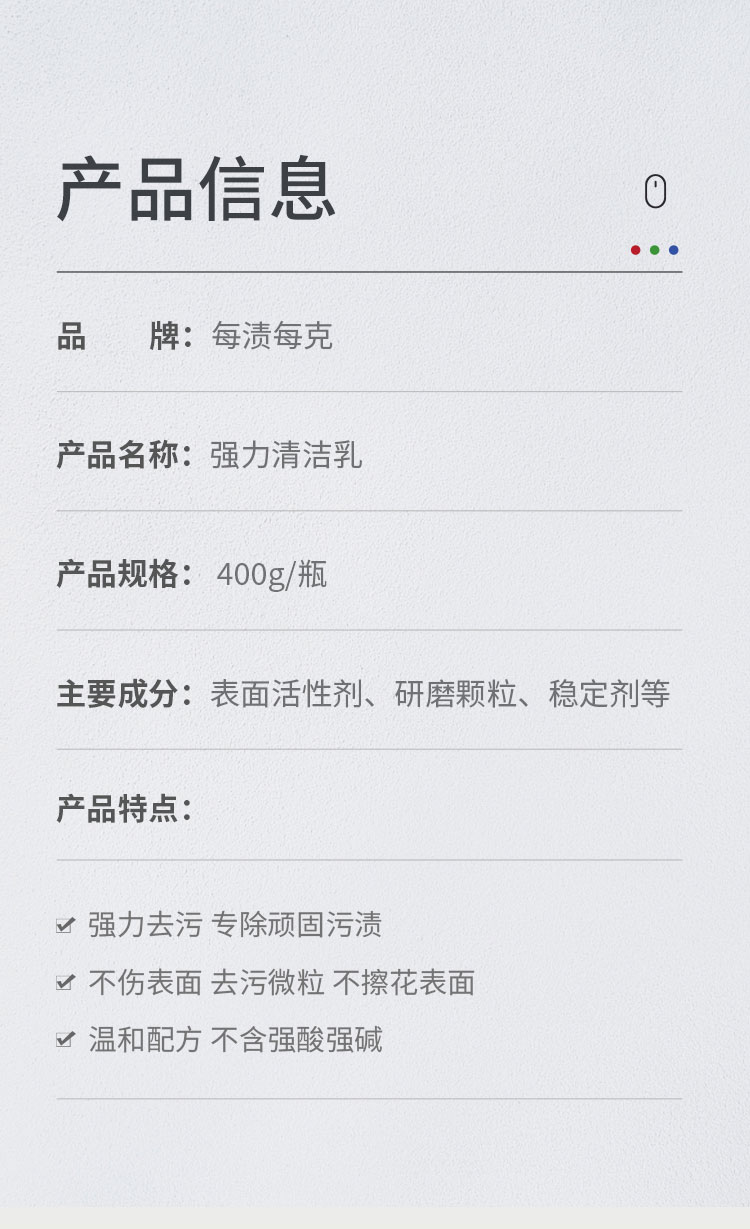 产品信息

品　　牌：每渍每克

产品名称：强力清洁乳

产品规格：400g/瓶

主要成分：表面活性剂、研磨颗粒、稳定剂等

产品特点：

☑ 强力去污 专除顽固污渍
☑ 不伤表面 去污微粒 不擦花表面
☑ 温和配方 不含强酸强碱