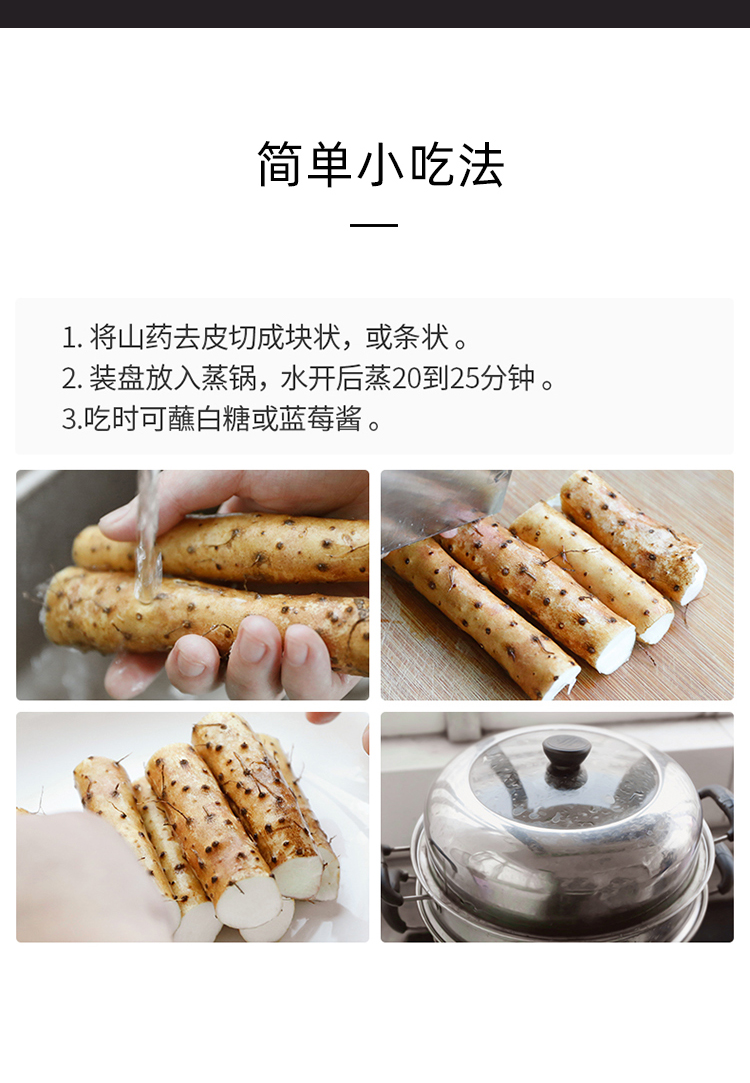 简单小吃法

1. 将山药去皮切成块状，或条状 。
2. 装盘放入蒸锅，水开后蒸20到25分钟 。
3.吃时可蘸白糖或蓝莓酱 。