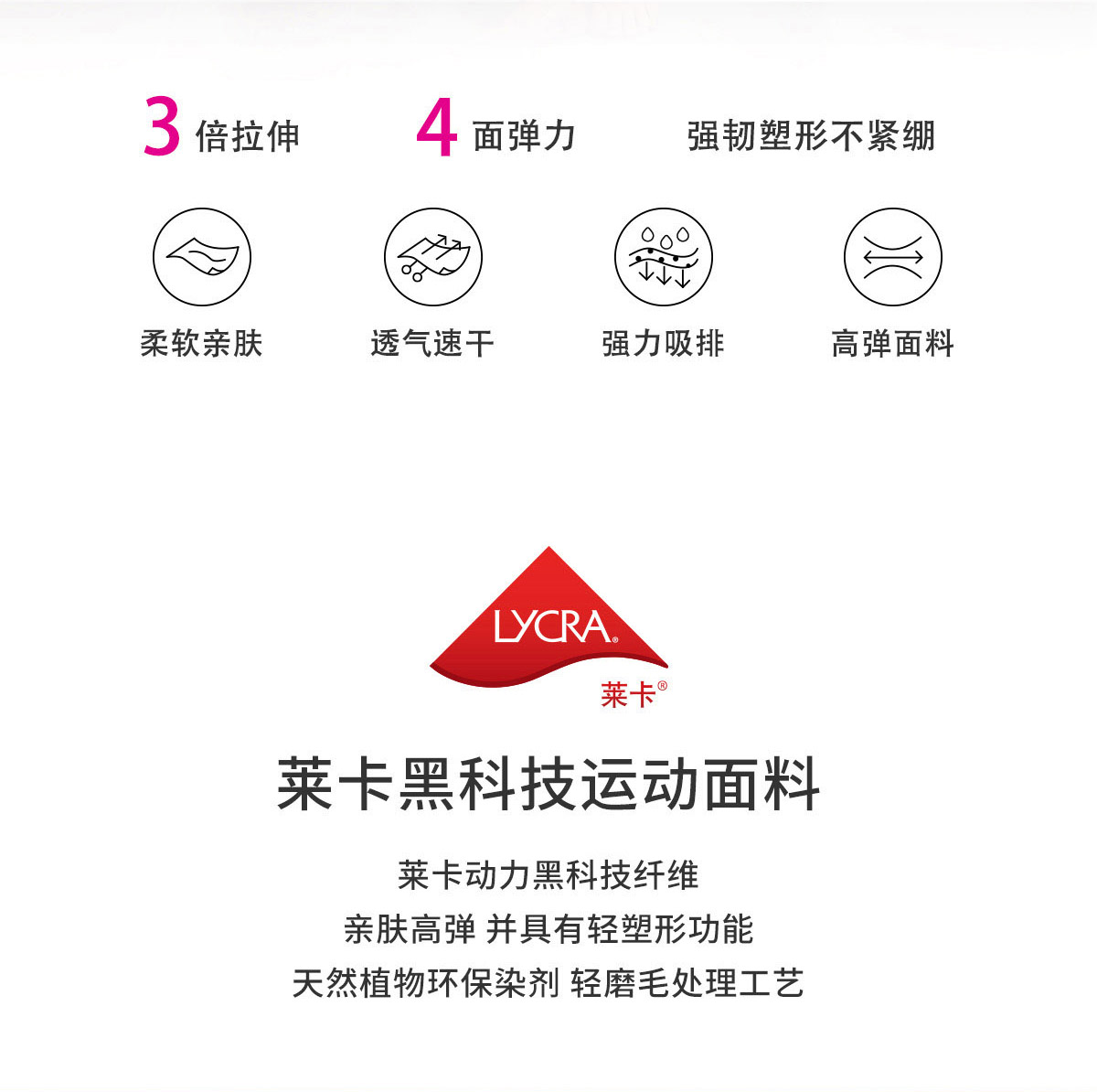 3倍拉伸 4面弹力 强韧塑形不紧绷

柔软亲肤 透气速干 强力吸排 高弹面料

LYCRA®
莱卡®

莱卡黑科技运动面料

莱卡动力黑科技纤维
亲肤高弹 并具有轻塑形功能
天然植物环保染剂 轻磨毛处理工艺