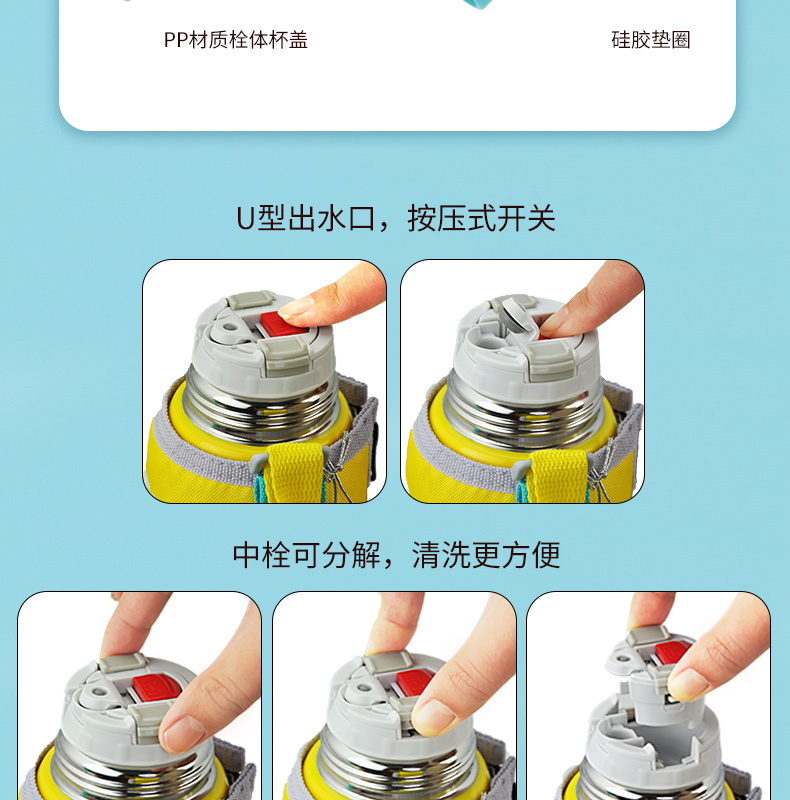 PP材质栓体杯盖

硅胶垫圈

U型出水口，按压式开关

中栓可分解，清洗更方便