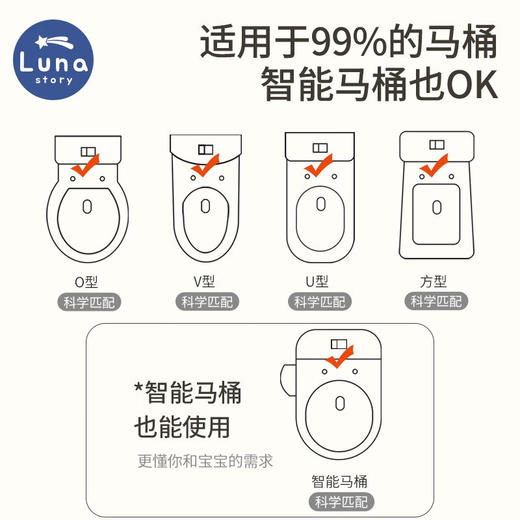 Luna
story

适用于99%的马桶
智能马桶也OK

O型
科学匹配

V型
科学匹配

U型
科学匹配

方型
科学匹配

*智能马桶
也能使用

更懂你和宝宝的需求

智能马桶
科学匹配