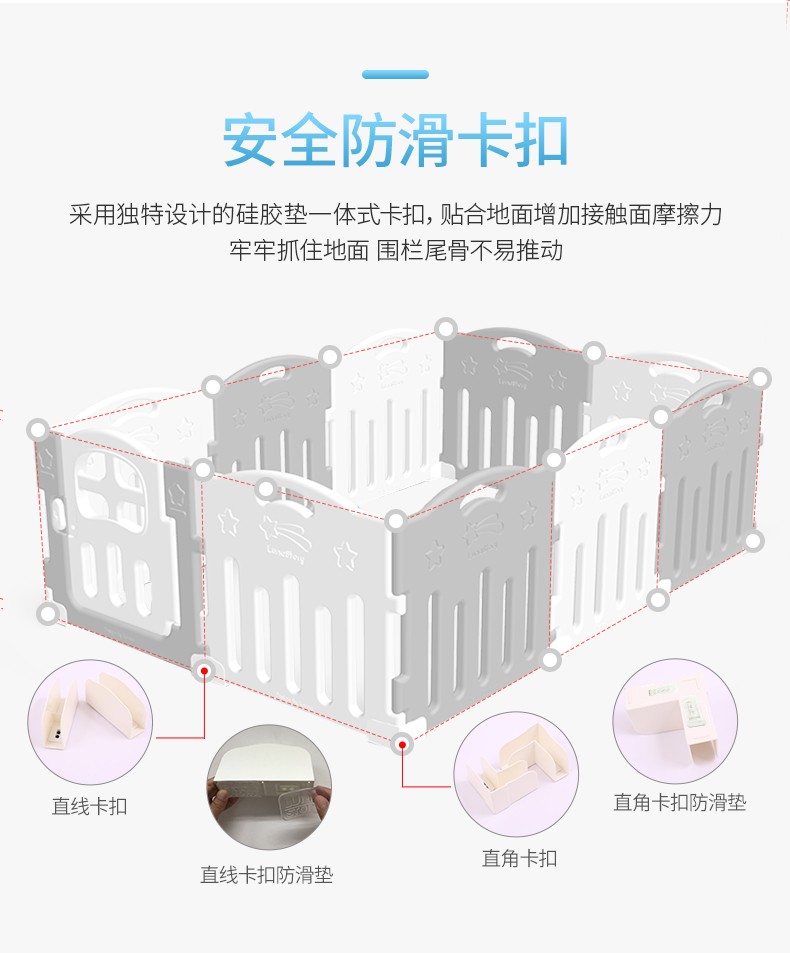 安全防滑卡扣

采用独特设计的硅胶垫一体式卡扣，贴合地面增加接触面摩擦力
牢牢抓住地面 围栏尾骨不易推动

直线卡扣

直线卡扣防滑垫

直角卡扣

直角卡扣防滑垫