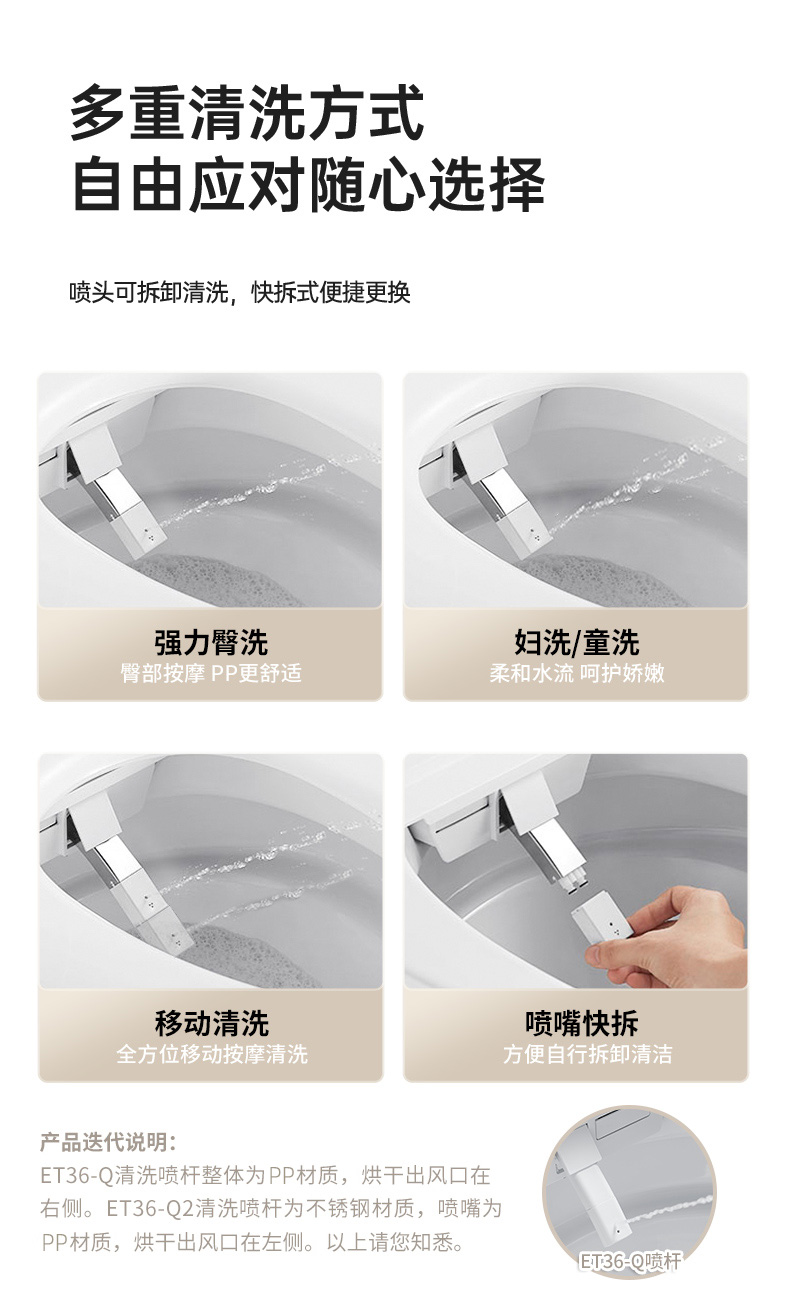 多重清洗方式
自由应对随心选择

喷头可拆卸清洗，快拆式便捷更换

强力臀洗
臀部按摩 PP更舒适

妇洗/童洗
柔和水流 呵护娇嫩

移动清洗
全方位移动按摩清洗

喷嘴快拆
方便自行拆卸清洁

产品迭代说明：
ET36-Q清洗喷杆整体为PP材质，烘干出风口在右侧。ET36-Q2清洗喷杆为不锈钢材质，喷嘴为PP材质，烘干出风口在左侧。以上请您知悉。

ET36-Q喷杆