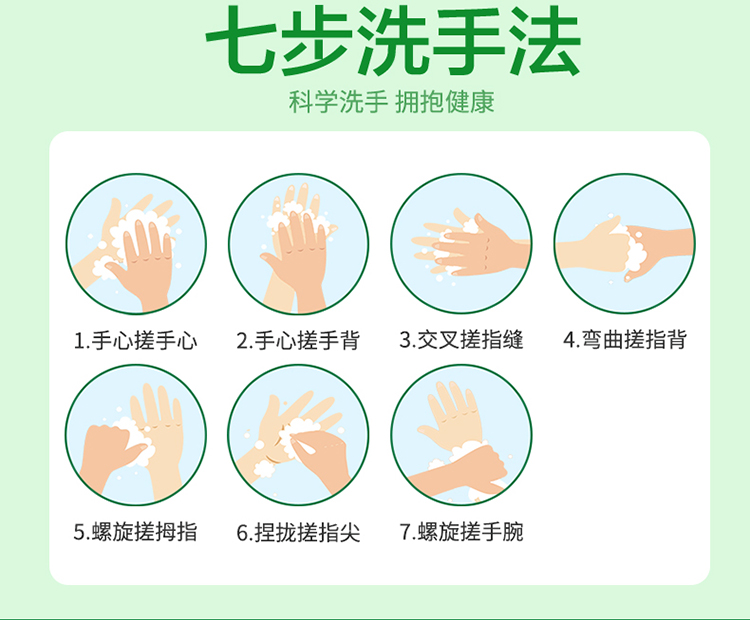 七步洗手法

科学洗手 拥抱健康

1.手心搓手心

2.手心搓手背

3.交叉搓指缝

4.弯曲搓指背

5.螺旋搓拇指

6.捏拢搓指尖

7.螺旋搓手腕