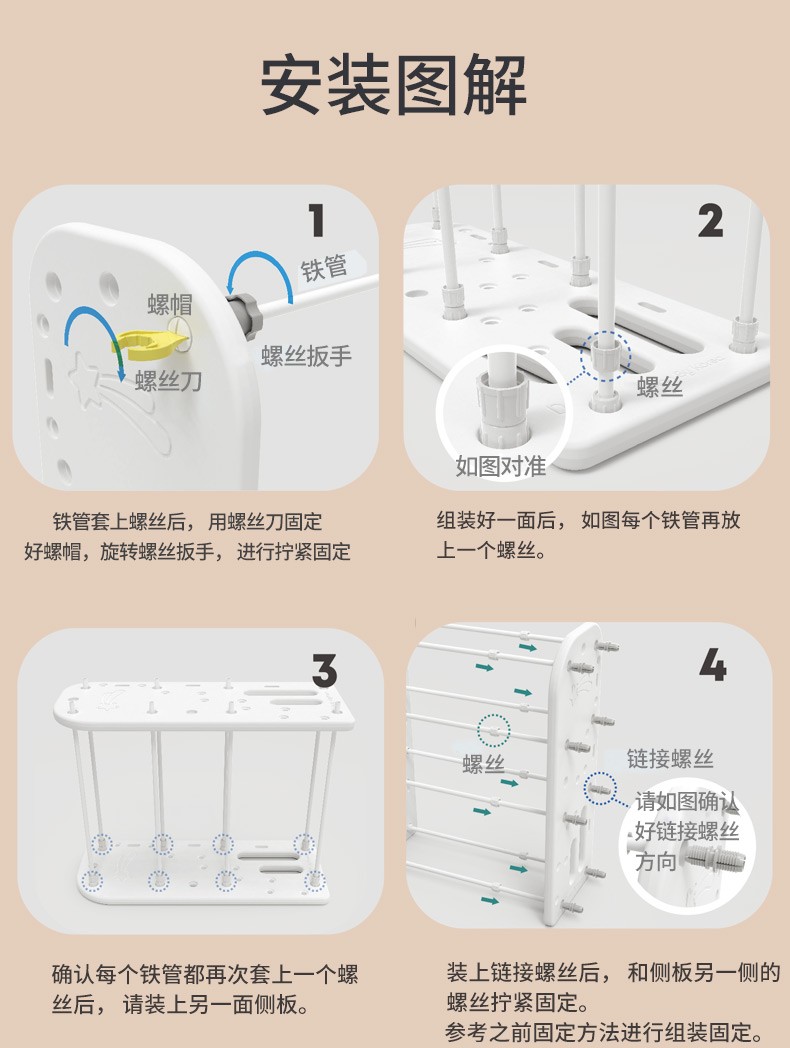 安装图解

1
铁管
螺帽
螺丝扳手
螺丝刀

铁管套上螺丝后，用螺丝刀固定好螺帽，旋转螺丝扳手，进行拧紧固定

2
螺丝
如图对准

组装好一面后，如图每个铁管再放上一个螺丝。

3

确认每个铁管都再次套上一个螺丝后，请装上另一面侧板。

4
螺丝
链接螺丝
请如图确认好链接螺丝方向

装上链接螺丝后，和侧板另一侧的螺丝拧紧固定。
参考之前固定方法进行组装固定。