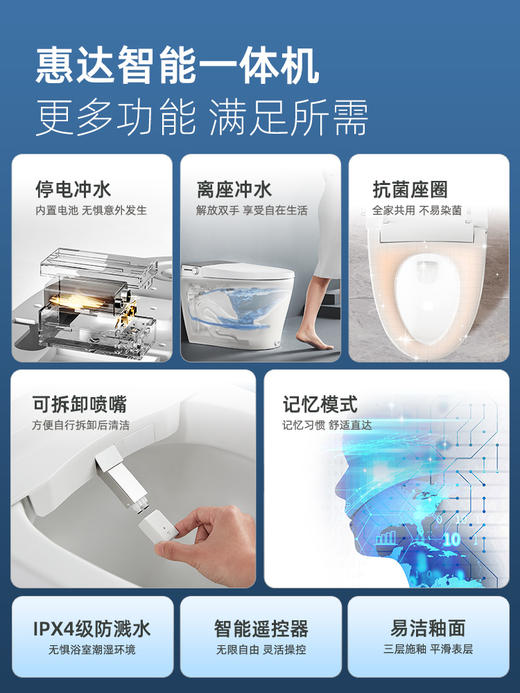 惠达智能一体机
更多功能 满足所需

停电冲水
内置电池 无惧意外发生

离座冲水
解放双手 享受自在生活

抗菌座圈
全家共用 不易染菌

可拆卸喷嘴
方便自行拆卸后清洁

记忆模式
记忆习惯 舒适直达

IPX4级防溅水
无惧浴室潮湿环境

智能遥控器
无限自由 灵活操控

易洁釉面
三层施釉 平滑表层