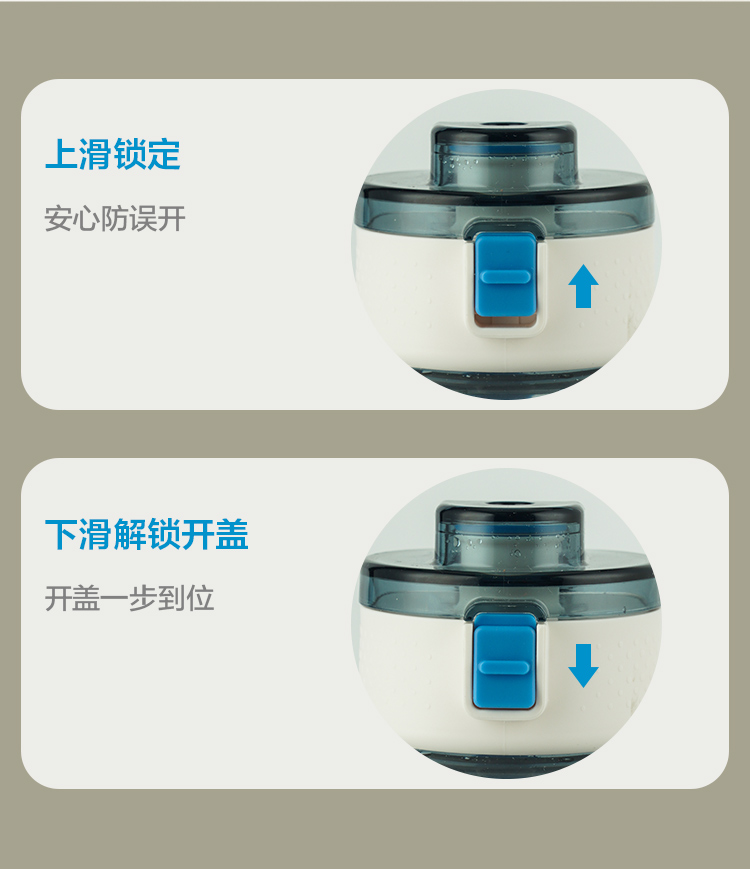 上滑锁定

安心防误开

下滑解锁开盖

开盖一步到位