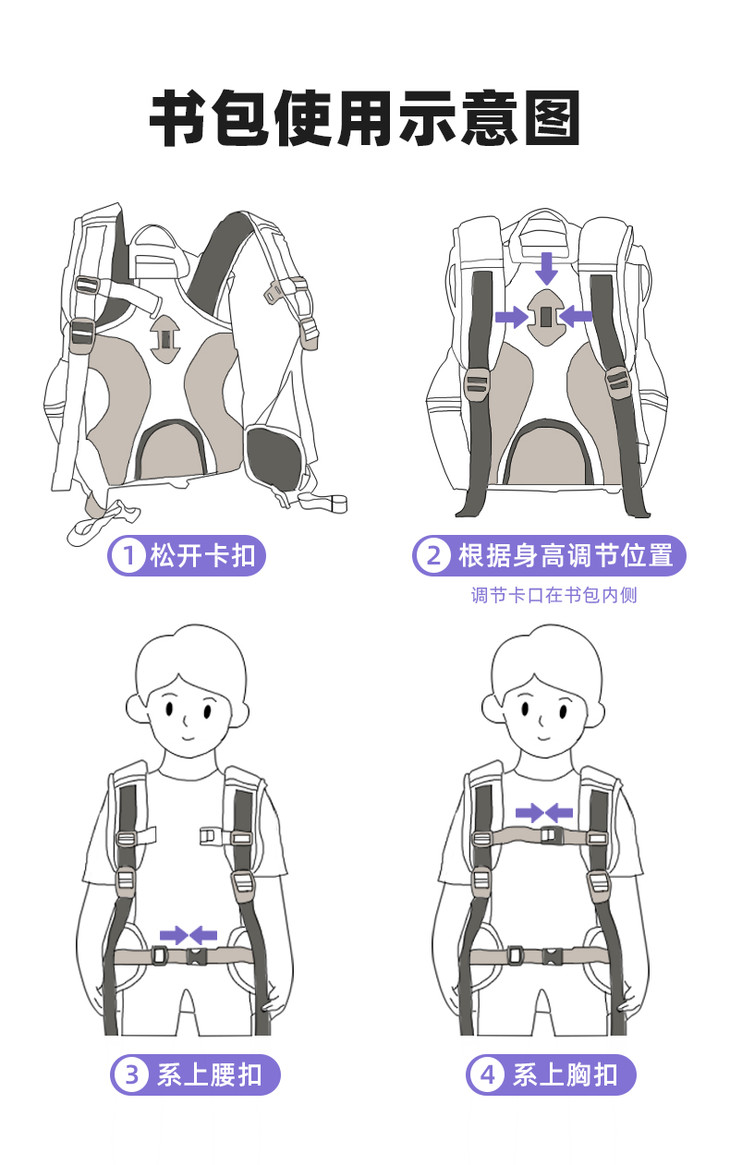 书包使用示意图

1 松开卡扣

2 根据身高调节位置

调节卡口在书包内侧

3 系上腰扣

4 系上胸扣