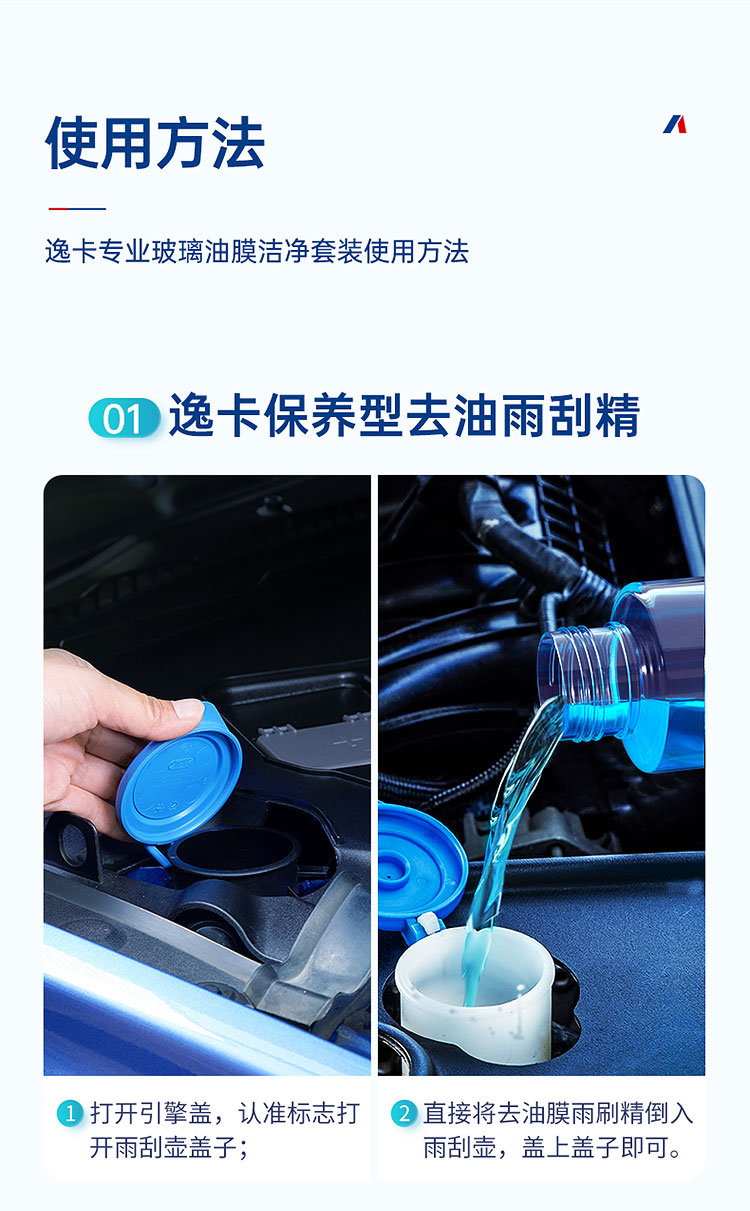 使用方法

逸卡专业玻璃油膜洁净套装使用方法

01 逸卡保养型去油雨刮精

1 打开引擎盖，认准标志打开雨刮壶盖子；

2 直接将去油膜雨刷精倒入雨刮壶，盖上盖子即可。