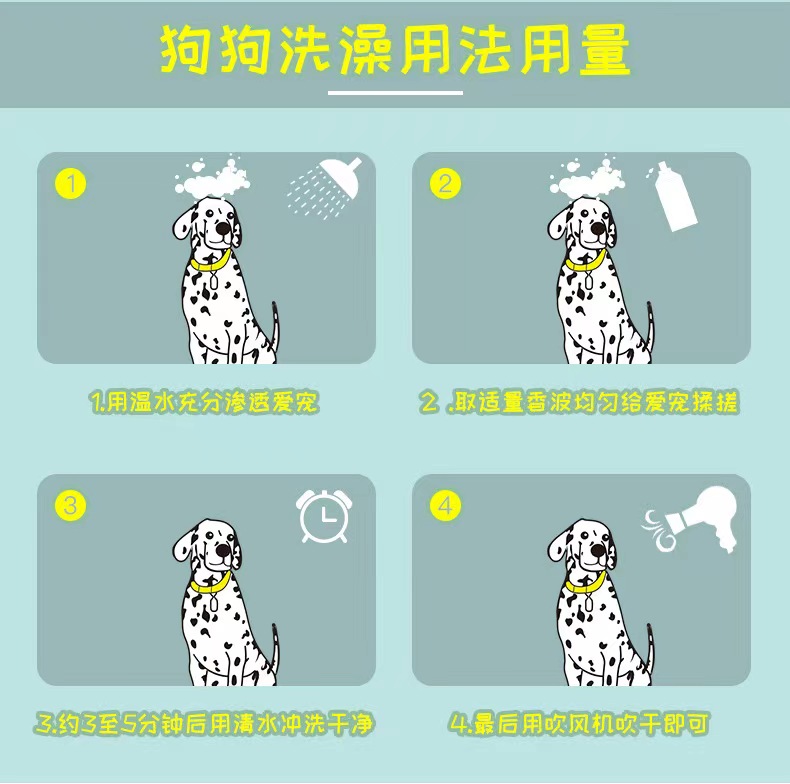 狗狗洗澡用法用量

1

1.用温水充分渗透爱宠

2

2 .取适量香波均匀给爱宠揉搓

3

3.约3至5分钟后用清水冲洗干净

4

4.最后用吹风机吹干即可