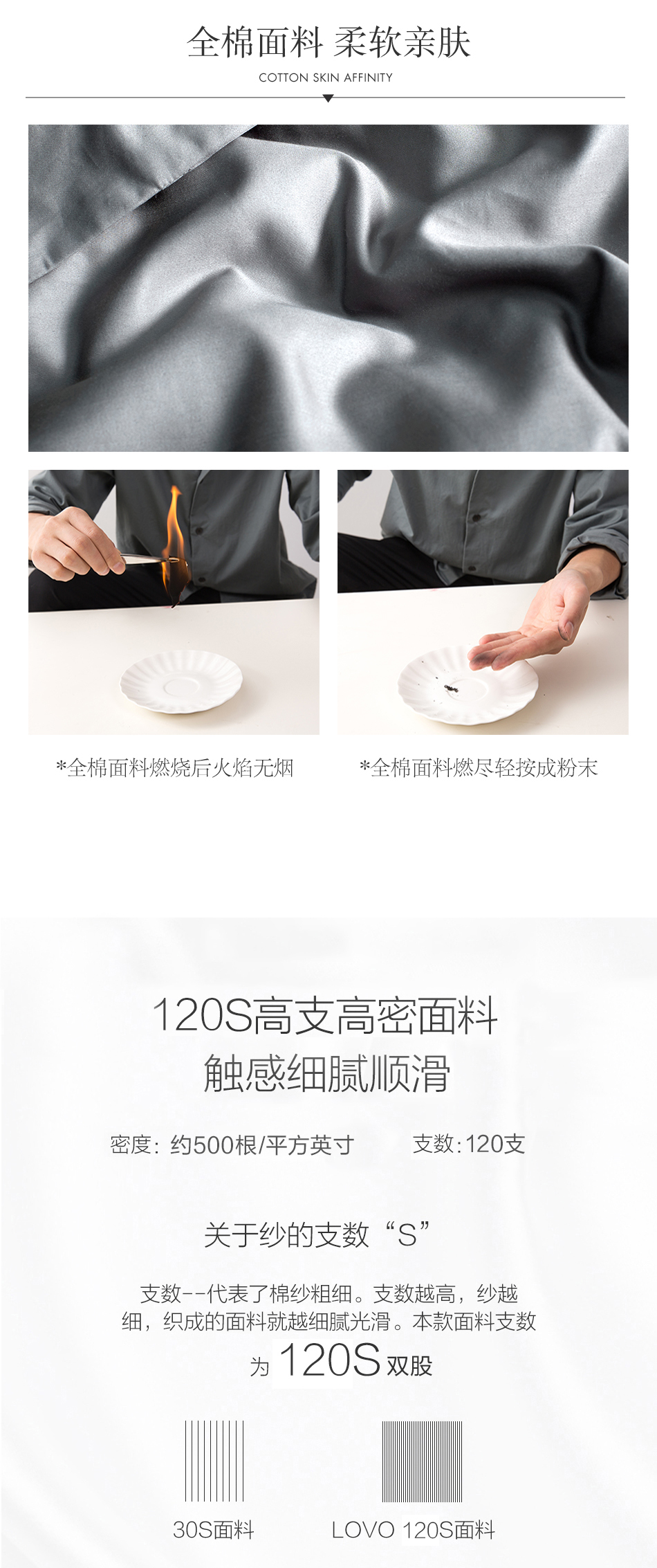 全棉面料 柔软亲肤

COTTON SKIN AFFINITY

*全棉面料燃烧后火焰无烟

*全棉面料燃尽轻按成粉末

120S高支高密面料
触感细腻顺滑

密度：约500根/平方英寸

支数：120支

关于纱的支数“S”

支数--代表了棉纱粗细。支数越高，纱越细，织成的面料就越细腻光滑。本款面料支数为 120S 双股

30S面料

LOVO 120S面料