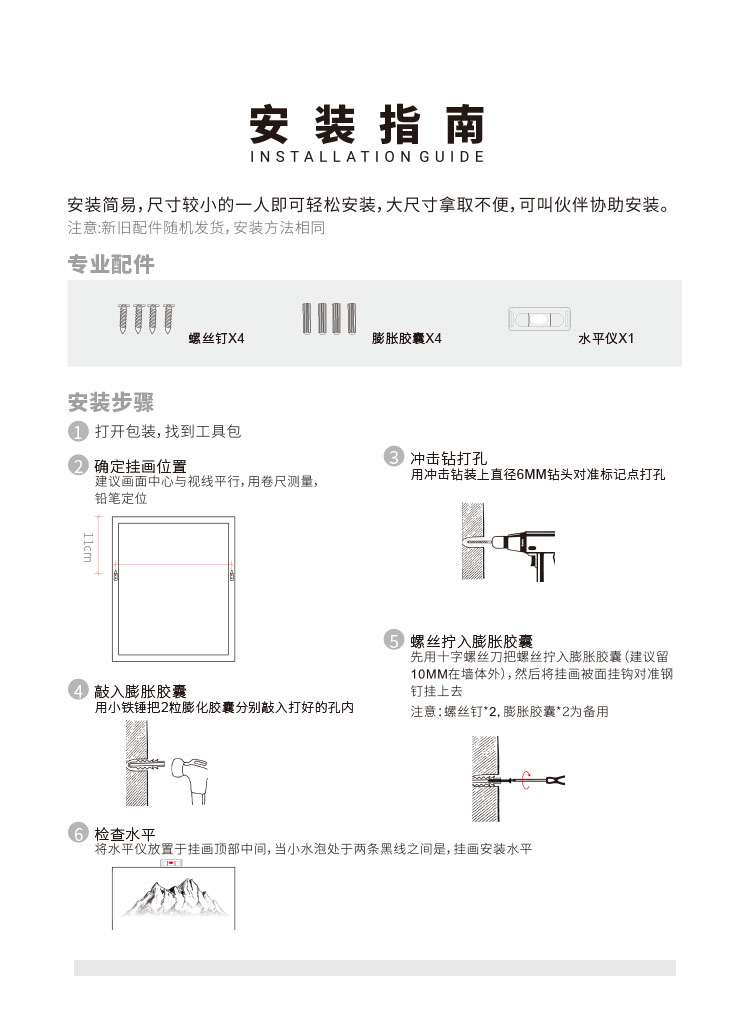 安装指南
INSTALLATION GUIDE

安装简易，尺寸较小的一人即可轻松安装，大尺寸拿取不便，可叫伙伴协助安装。
注意:新旧配件随机发货，安装方法相同

专业配件

螺丝钉X4　　膨胀胶囊X4　　水平仪X1

安装步骤

1 打开包装，找到工具包

2 确定挂画位置
建议画面中心与视线平行，用卷尺测量，铅笔定位

11cm

3 冲击钻打孔
用冲击钻装上直径6MM钻头对准标记点打孔

4 敲入膨胀胶囊
用小铁锤把2粒膨化胶囊分别敲入打好的孔内

5 螺丝拧入膨胀胶囊
先用十字螺丝刀把螺丝拧入膨胀胶囊（建议留10MM在墙体外），然后将挂画被面挂钩对准钢钉挂上去
注意：螺丝钉*2，膨胀胶囊*2为备用

6 检查水平
将水平仪放置于挂画顶部中间，当小水泡处于两条黑线之间是，挂画安装水平