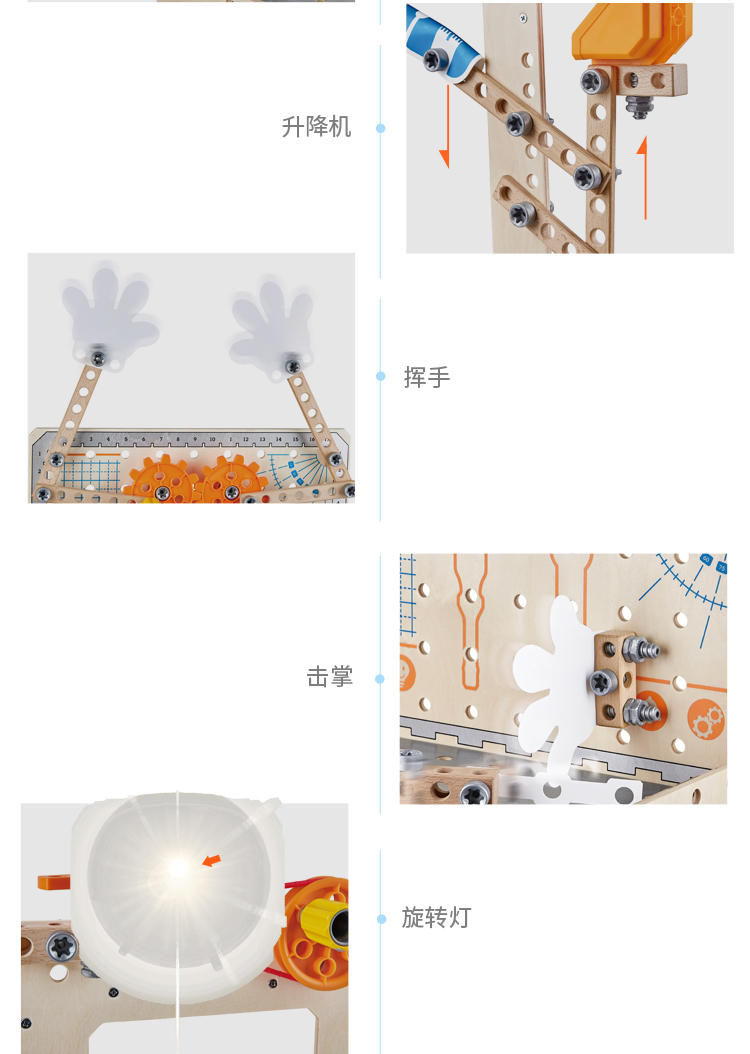 升降机

挥手

击掌

旋转灯