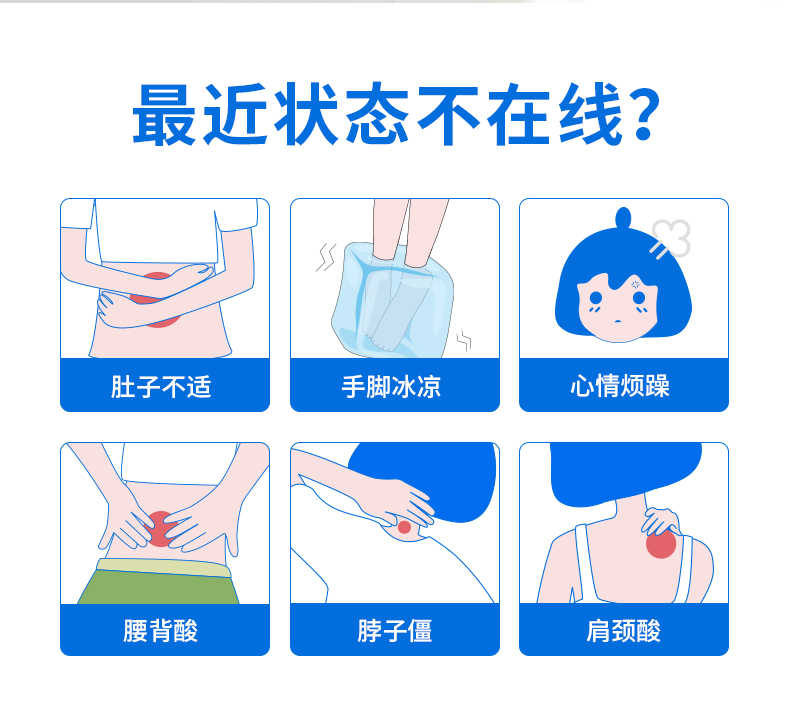 最近状态不在线?

肚子不适

手脚冰凉

心情烦躁

腰背酸

脖子僵

肩颈酸