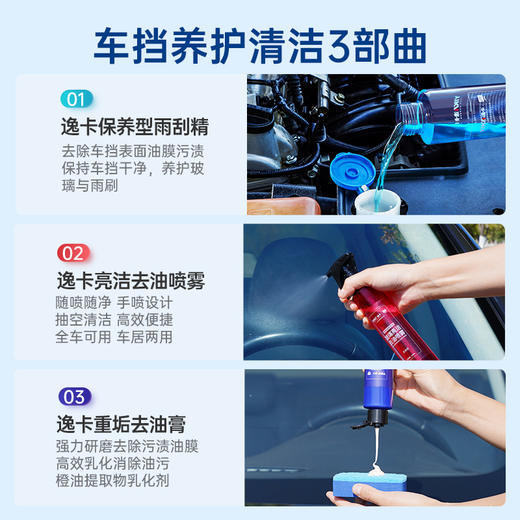 车挡养护清洁3部曲

01
逸卡保养型雨刮精
去除车挡表面油膜污渍
保持车挡干净，养护玻璃与雨刷

02
逸卡亮洁去油喷雾
随喷随净 手喷设计
抽空清洁 高效便捷
全车可用 车居两用

03
逸卡重垢去油膏
强力研磨去除污渍油膜
高效乳化消除油污
橙油提取物乳化剂