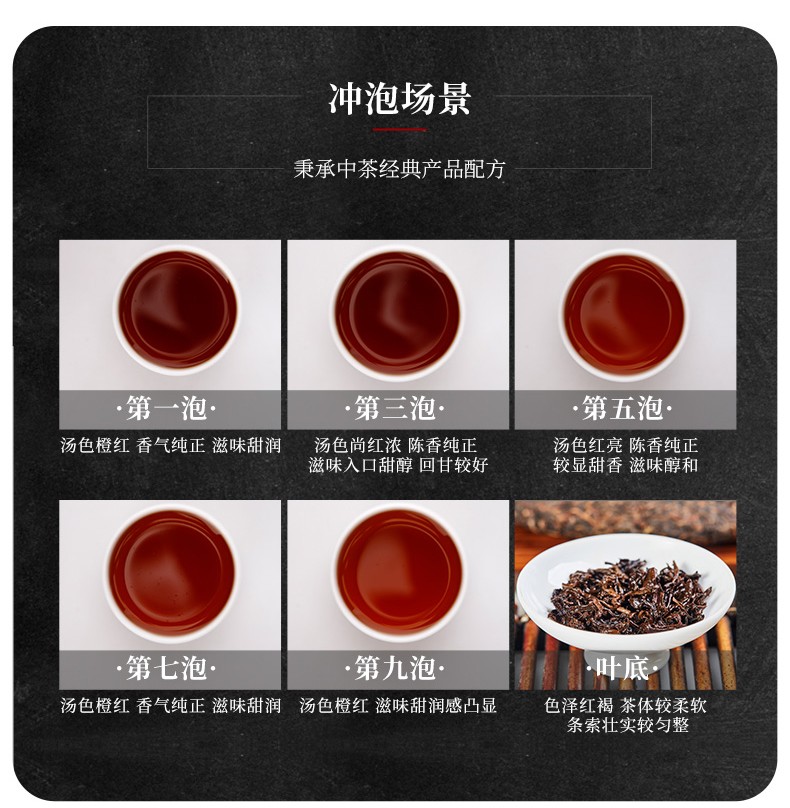 冲泡场景

秉承中茶经典产品配方

·第一泡·
汤色橙红 香气纯正 滋味甜润

·第三泡·
汤色尚红浓 陈香纯正
滋味入口甜醇 回甘较好

·第五泡·
汤色红亮 陈香纯正
较显甜香 滋味醇和

·第七泡·
汤色橙红 香气纯正 滋味甜润

·第九泡·
汤色橙红 滋味甜润感凸显

·叶底·
色泽红褐 茶体较柔软
条索壮实较匀整