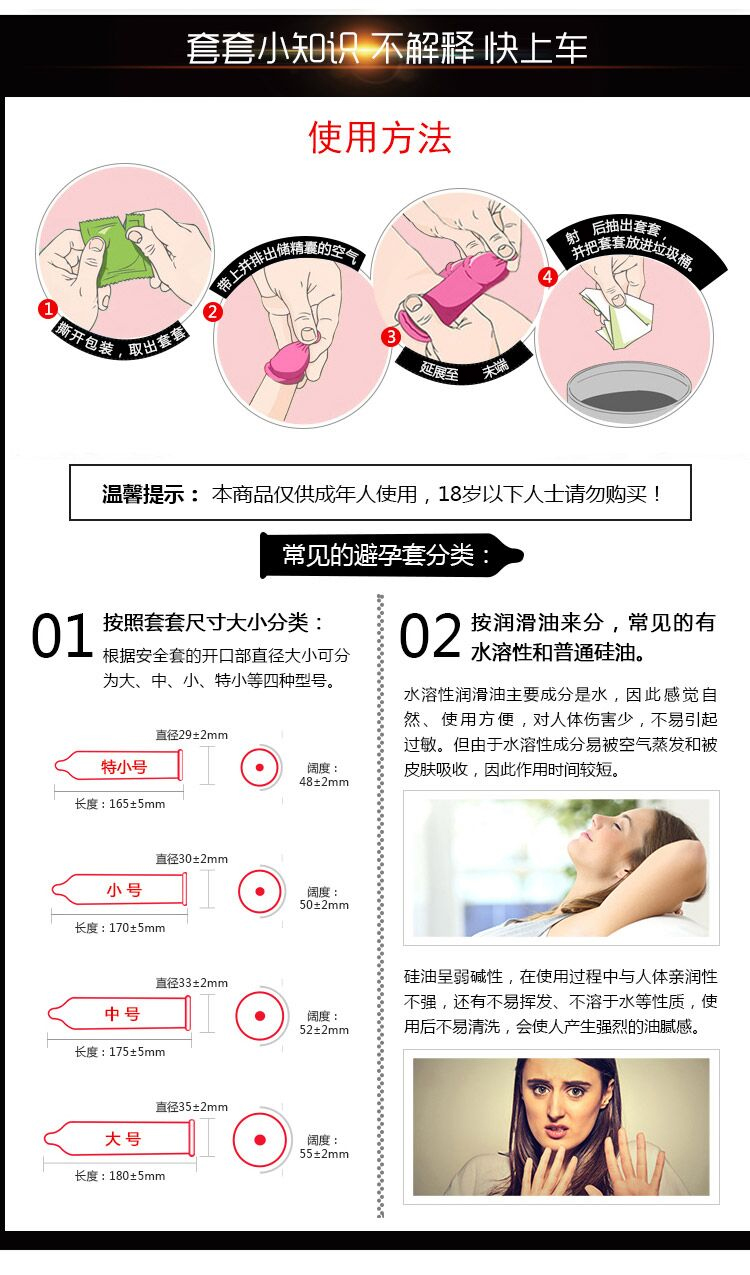 套套小知识 不解释 快上车

使用方法

1 撕开包装，取出套套

2 带上并排出储精囊的空气

3 延展至 末端

4 射 后抽出套套，并把套套放进垃圾桶。

温馨提示： 本商品仅供成年人使用，18岁以下人士请勿购买！

常见的避孕套分类：

01 按照套套尺寸大小分类：
根据安全套的开口部直径大小可分为大、中、小、特小等四种型号。

直径29±2mm
特小号
长度：165±5mm
阔度：48±2mm

直径30±2mm
小号
长度：170±5mm
阔度：50±2mm

直径33±2mm
中号
长度：175±5mm
阔度：52±2mm

直径35±2mm
大号
长度：180±5mm
阔度：55±2mm

02 按润滑油来分，常见的有水溶性和普通硅油。

水溶性润滑油主要成分是水，因此感觉自然、使用方便，对人体伤害少，不易引起过敏。但由于水溶性成分易被空气蒸发和被皮肤吸收，因此作用时间较短。

硅油呈弱碱性，在使用过程中与人体亲润性不强，还有不易挥发、不溶于水等性质，使用后不易清洗，会使人产生强烈的油腻感。