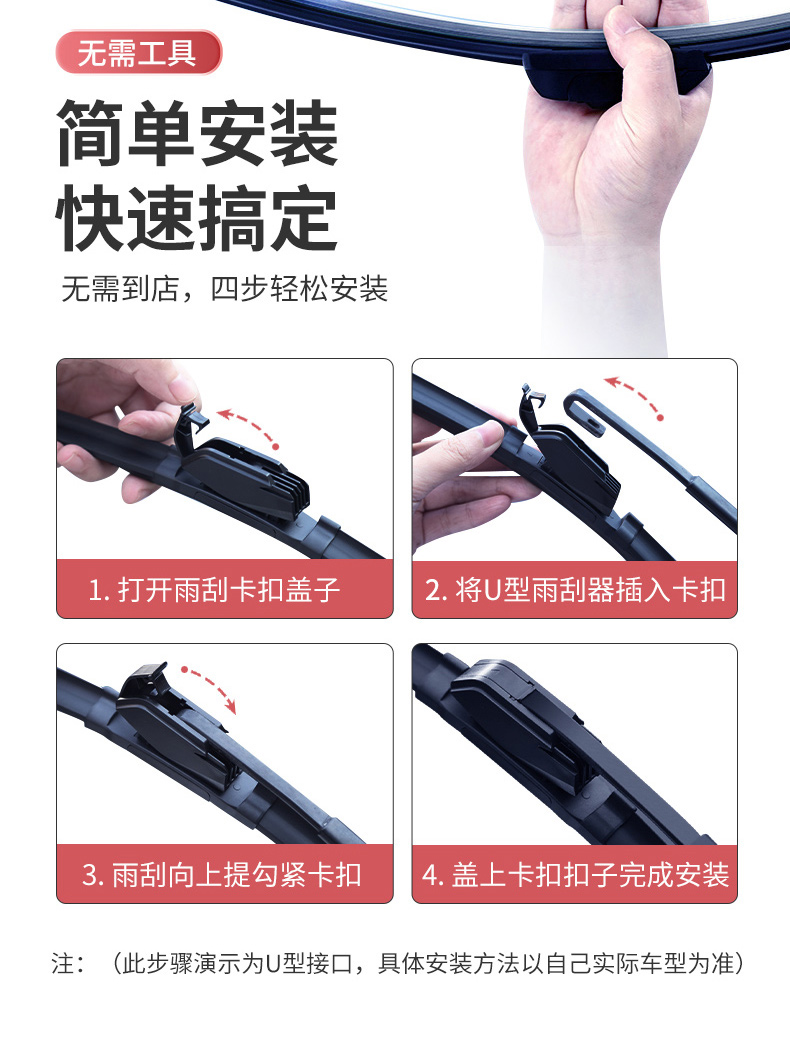 无需工具

简单安装
快速搞定

无需到店，四步轻松安装

1. 打开雨刮卡扣盖子

2. 将U型雨刮器插入卡扣

3. 雨刮向上提勾紧卡扣

4. 盖上卡扣扣子完成安装

注：（此步骤演示为U型接口，具体安装方法以自己实际车型为准）