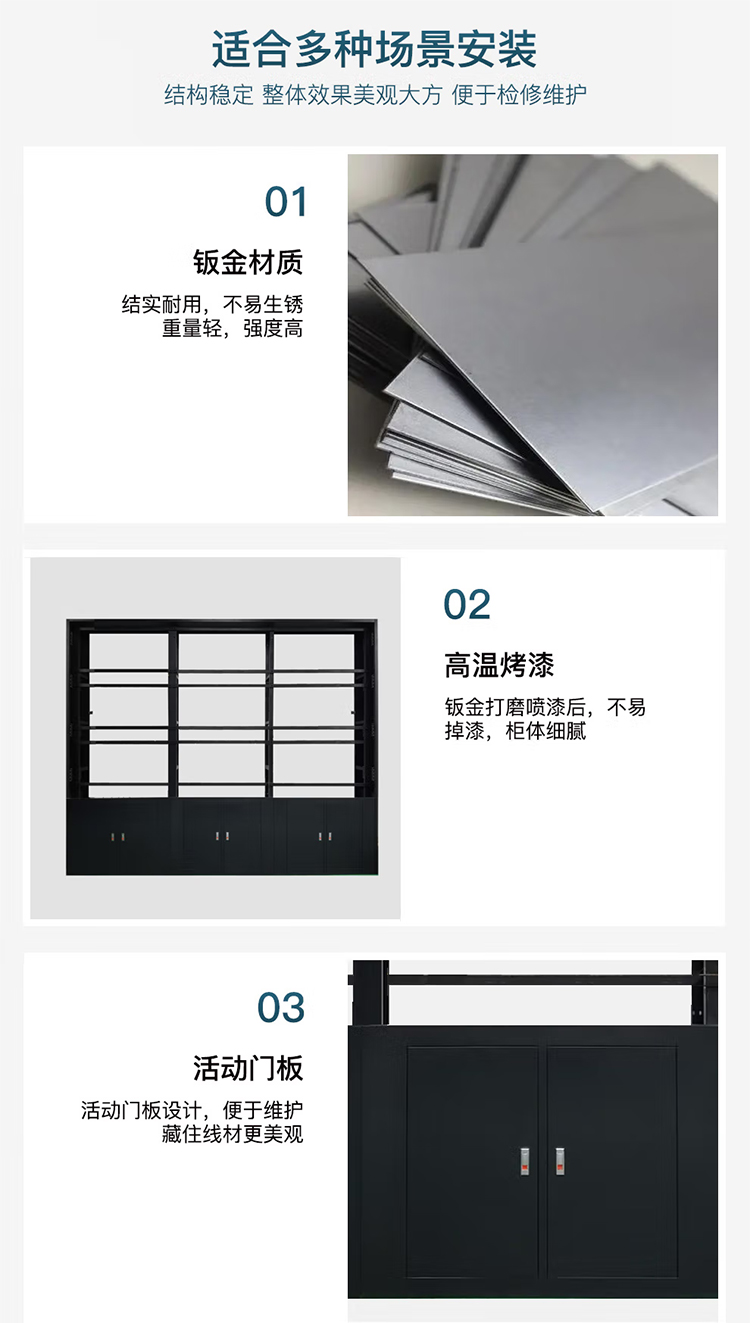 适合多种场景安装
结构稳定 整体效果美观大方 便于检修维护

01
钣金材质
结实耐用，不易生锈
重量轻，强度高

02
高温烤漆
钣金打磨喷漆后，不易掉漆，柜体细腻

03
活动门板
活动门板设计，便于维护
藏住线材更美观