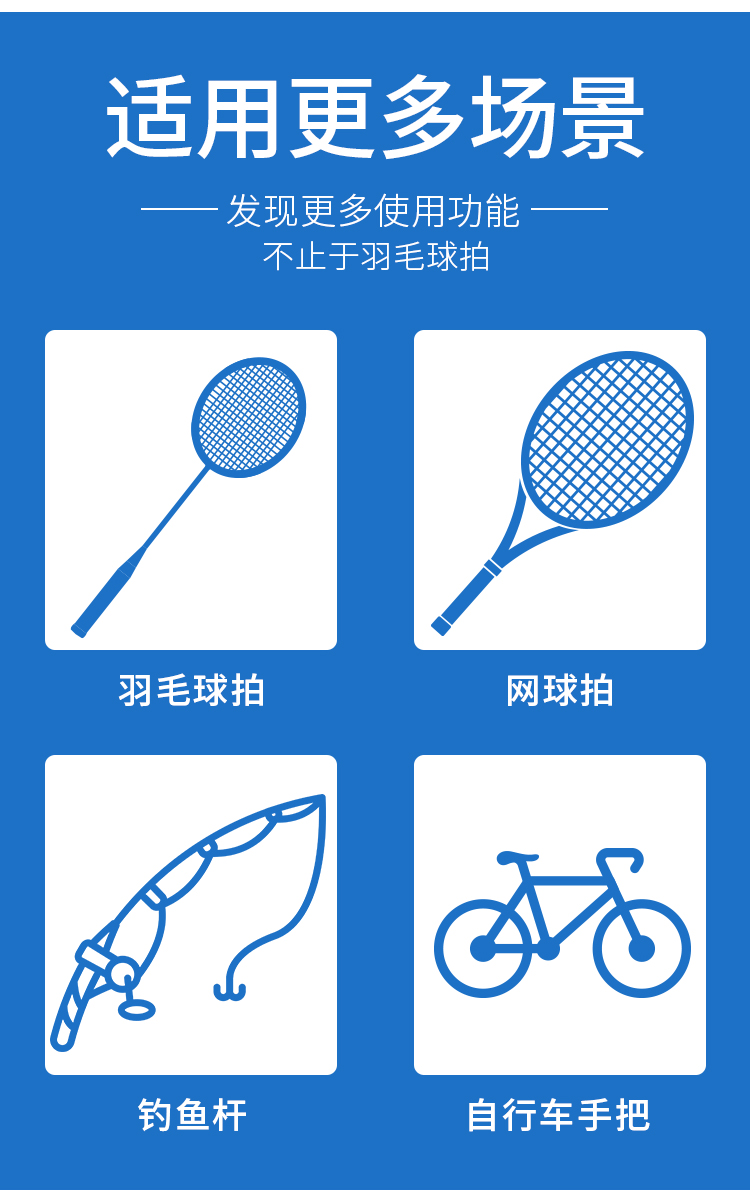 适用更多场景

—— 发现更多使用功能 ——
不止于羽毛球拍

羽毛球拍

网球拍

钓鱼杆

自行车手把