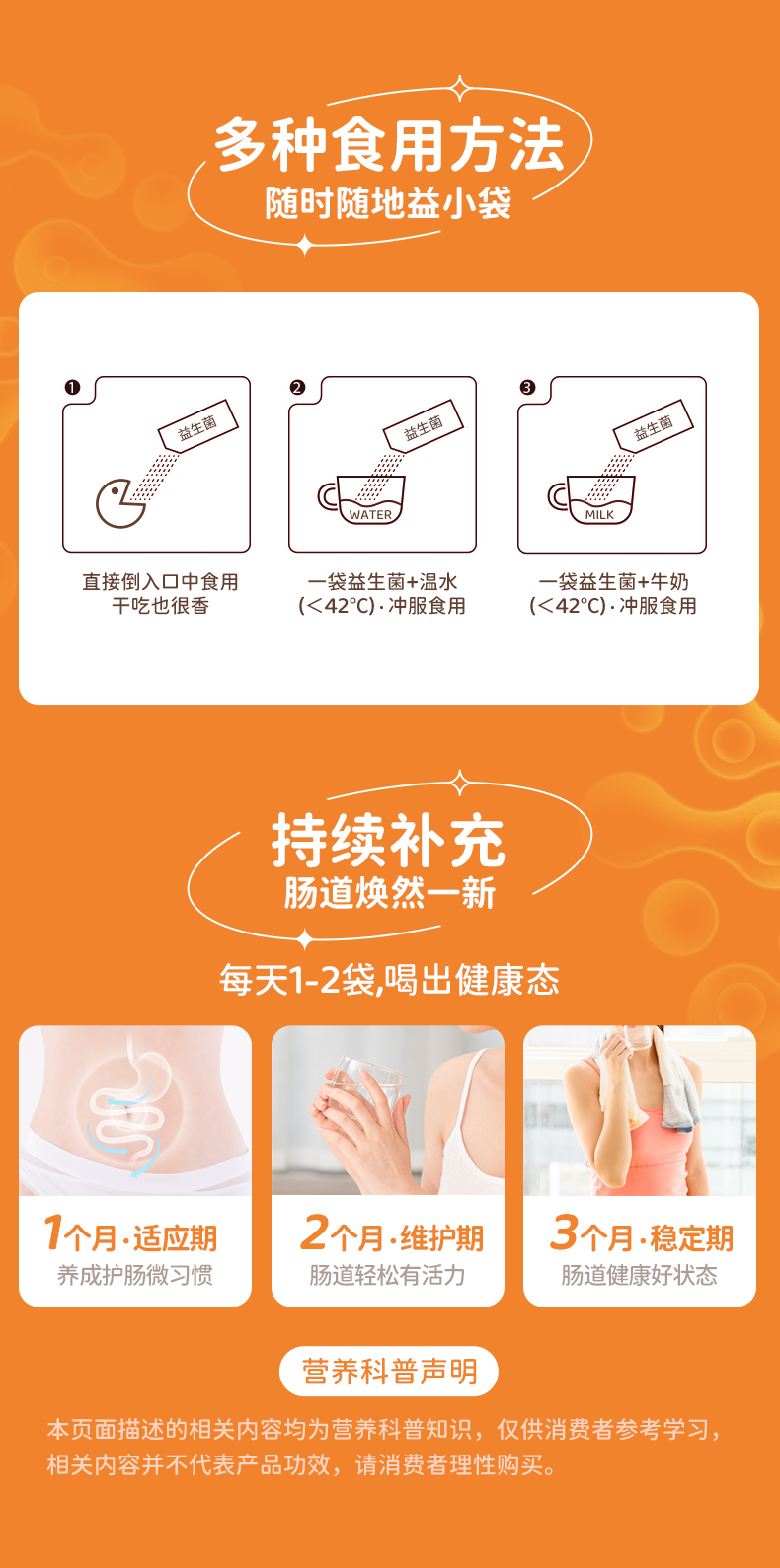 多种食用方法
随时随地益小袋

❶
益生菌
直接倒入口中食用
干吃也很香

❷
益生菌
WATER
一袋益生菌+温水
(<42°C)·冲服食用

❸
益生菌
MILK
一袋益生菌+牛奶
(<42°C)·冲服食用

持续补充
肠道焕然一新

每天1-2袋,喝出健康态

1个月·适应期
养成护肠微习惯

2个月·维护期
肠道轻松有活力

3个月·稳定期
肠道健康好状态

营养科普声明

本页面描述的相关内容均为营养科普知识，仅供消费者参考学习，相关内容并不代表产品功效，请消费者理性购买。