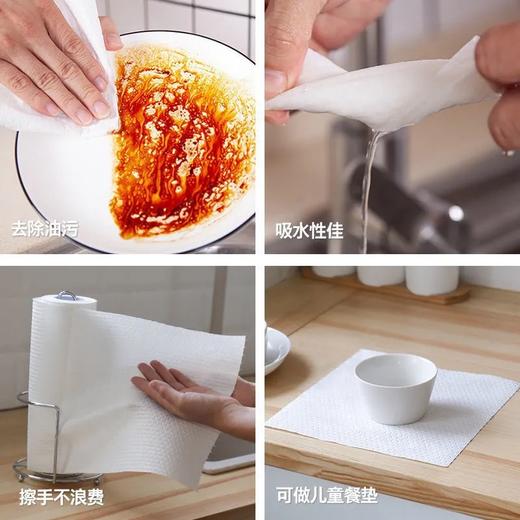 去除油污

吸水性佳

擦手不浪费

可做儿童餐垫