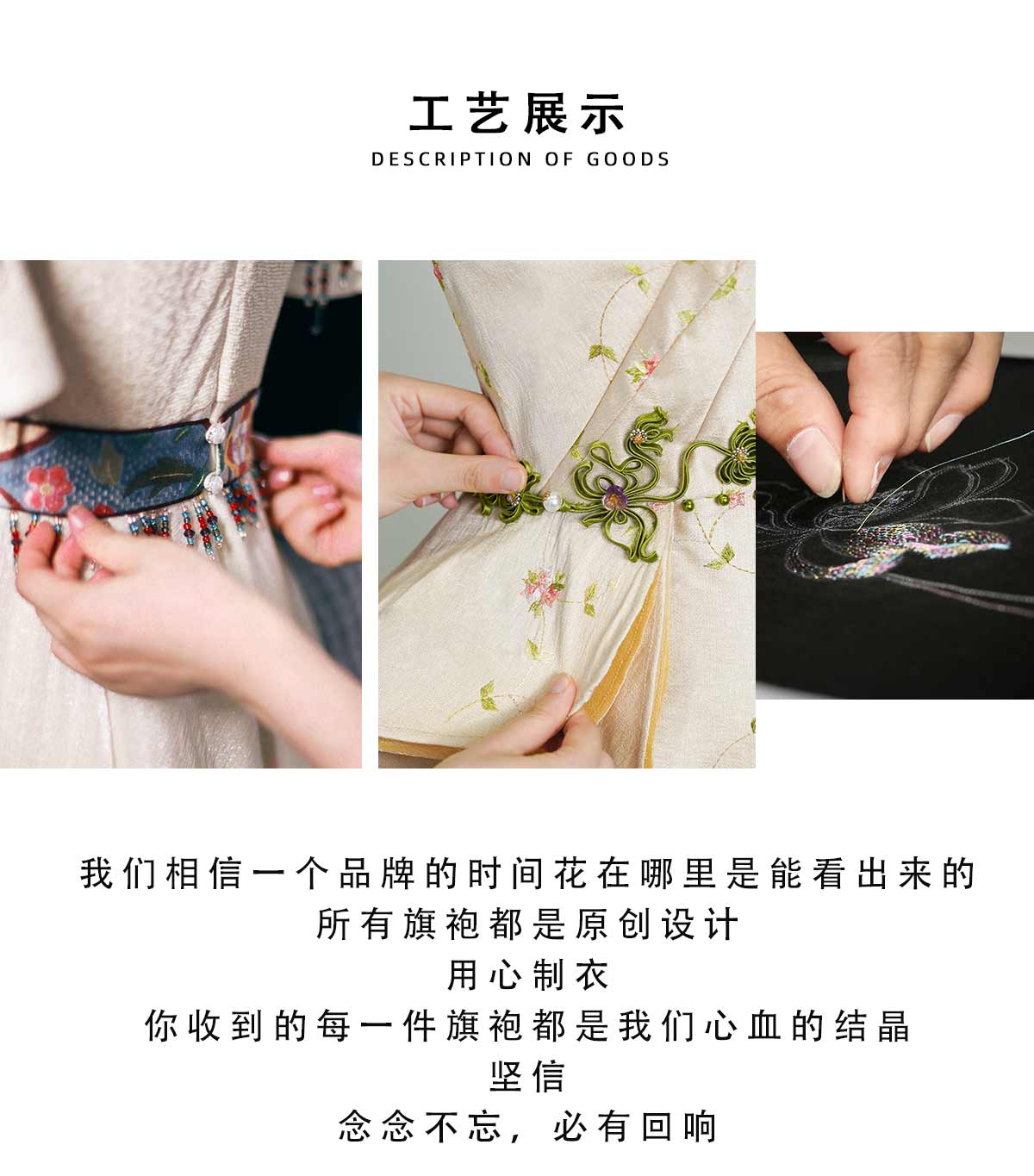 工艺展示
DESCRIPTION OF GOODS

我们相信一个品牌的时间花在哪里是能看出来的
所有旗袍都是原创设计
用心制衣
你收到的每一件旗袍都是我们心血的结晶
坚信
念念不忘，必有回响