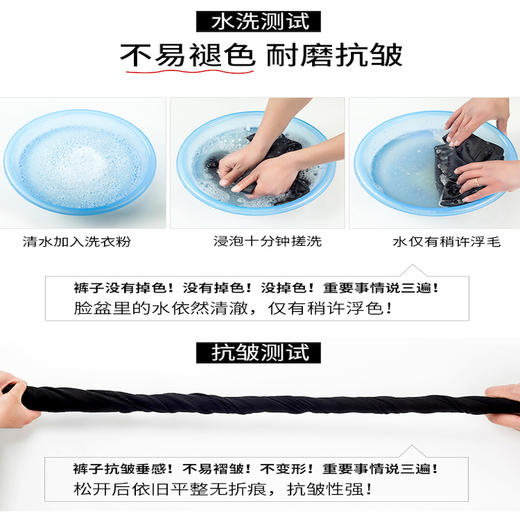 水洗测试

不易褪色 耐磨抗皱

清水加入洗衣粉

浸泡十分钟搓洗

水仅有稍许浮毛

裤子没有掉色！没有掉色！没掉色！重要事情说三遍！
脸盆里的水依然清澈，仅有稍许浮色！

抗皱测试

裤子抗皱垂感！不易褶皱！不变形！重要事情说三遍！
松开后依旧平整无折痕，抗皱性强！