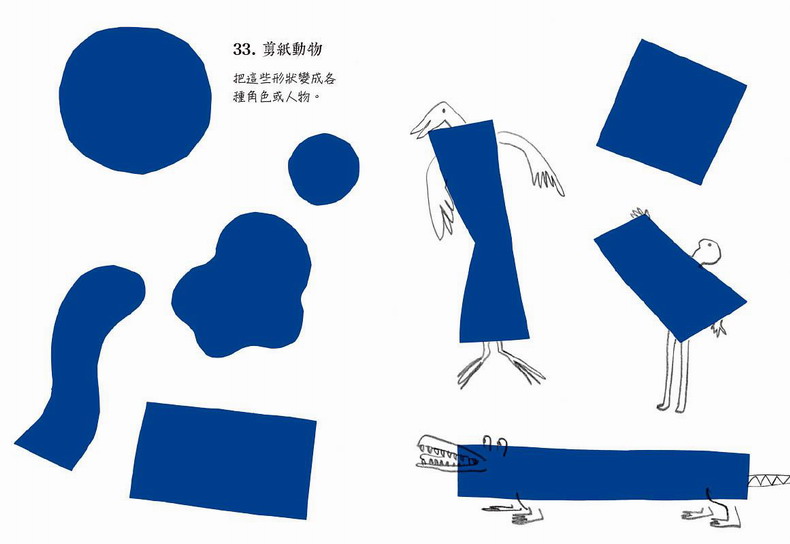 33. 剪紙動物

把這些形狀變成各種角色或人物。