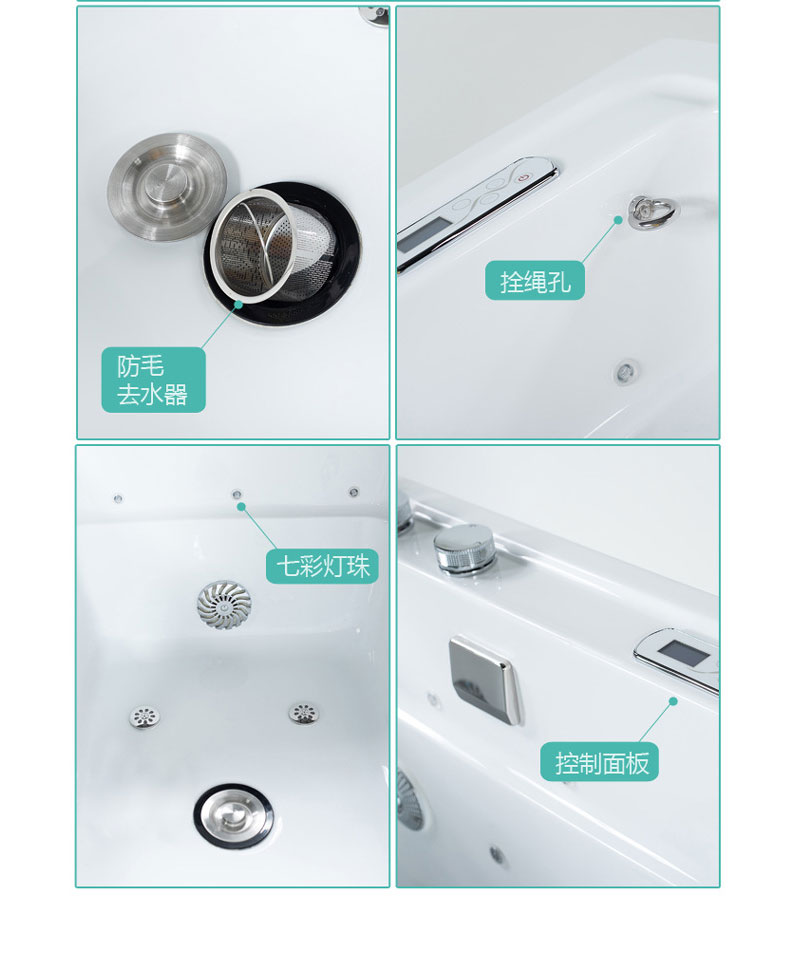 防毛
去水器

拴绳孔

七彩灯珠

控制面板