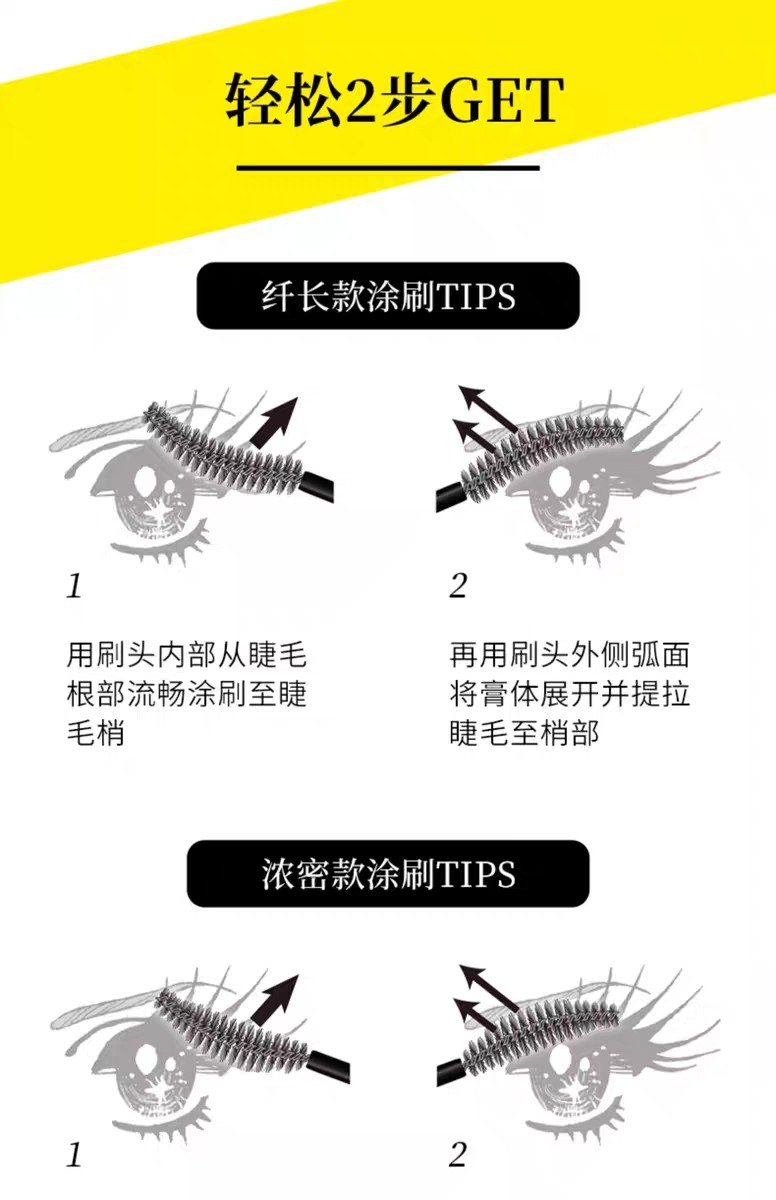 轻松2步GET

纤长款涂刷TIPS

1

用刷头内部从睫毛根部流畅涂刷至睫毛梢

2

再用刷头外侧弧面将膏体展开并提拉睫毛至梢部

浓密款涂刷TIPS

1

2