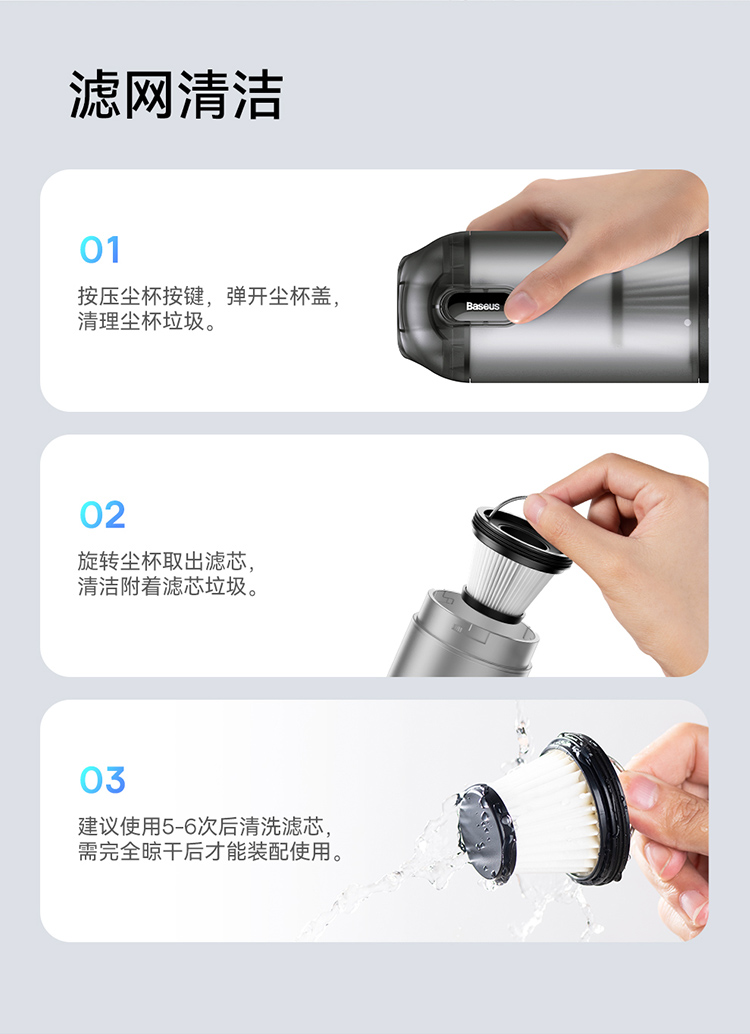 滤网清洁

01
按压尘杯按键，弹开尘杯盖，清理尘杯垃圾。

Baseus

02
旋转尘杯取出滤芯，清洁附着滤芯垃圾。

03
建议使用5-6次后清洗滤芯，需完全晾干后才能装配使用。