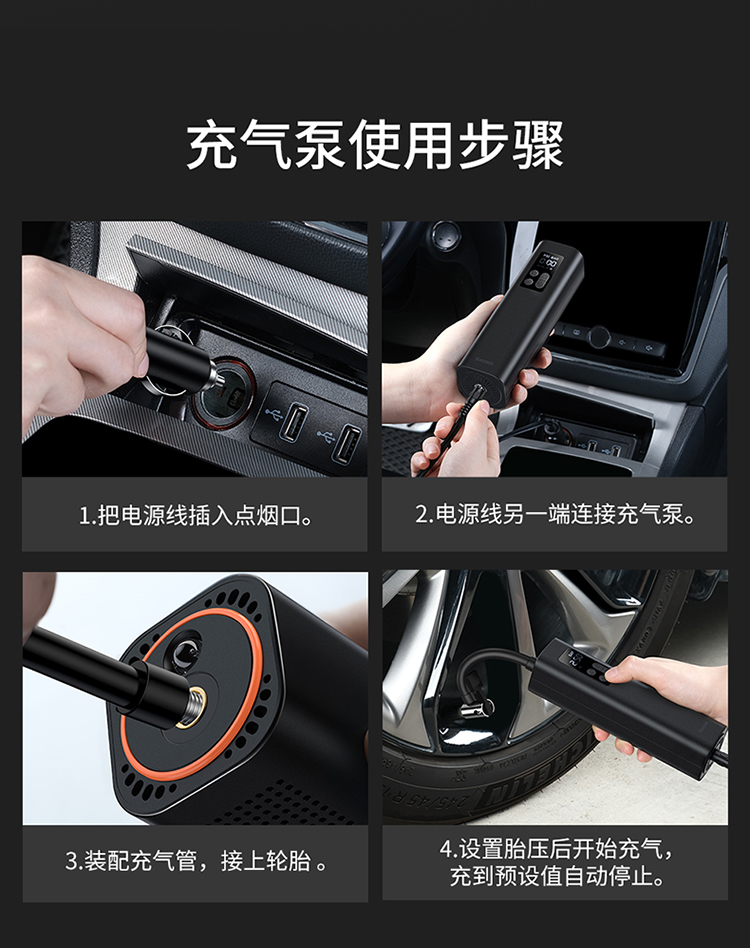 充气泵使用步骤

1.把电源线插入点烟口。

2.电源线另一端连接充气泵。

3.装配充气管，接上轮胎 。

4.设置胎压后开始充气，充到预设值自动停止。