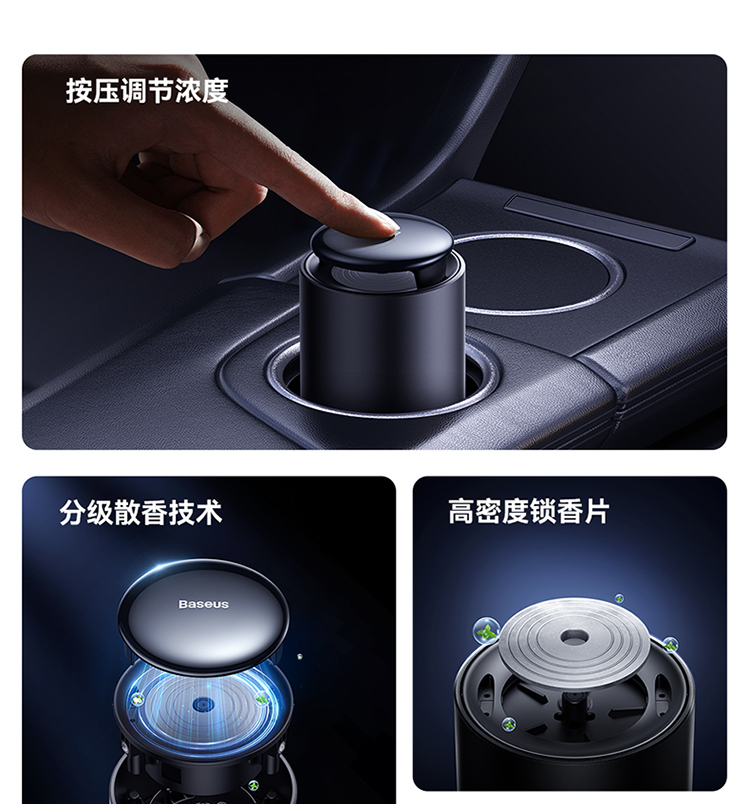 按压调节浓度

分级散香技术

Baseus

高密度锁香片